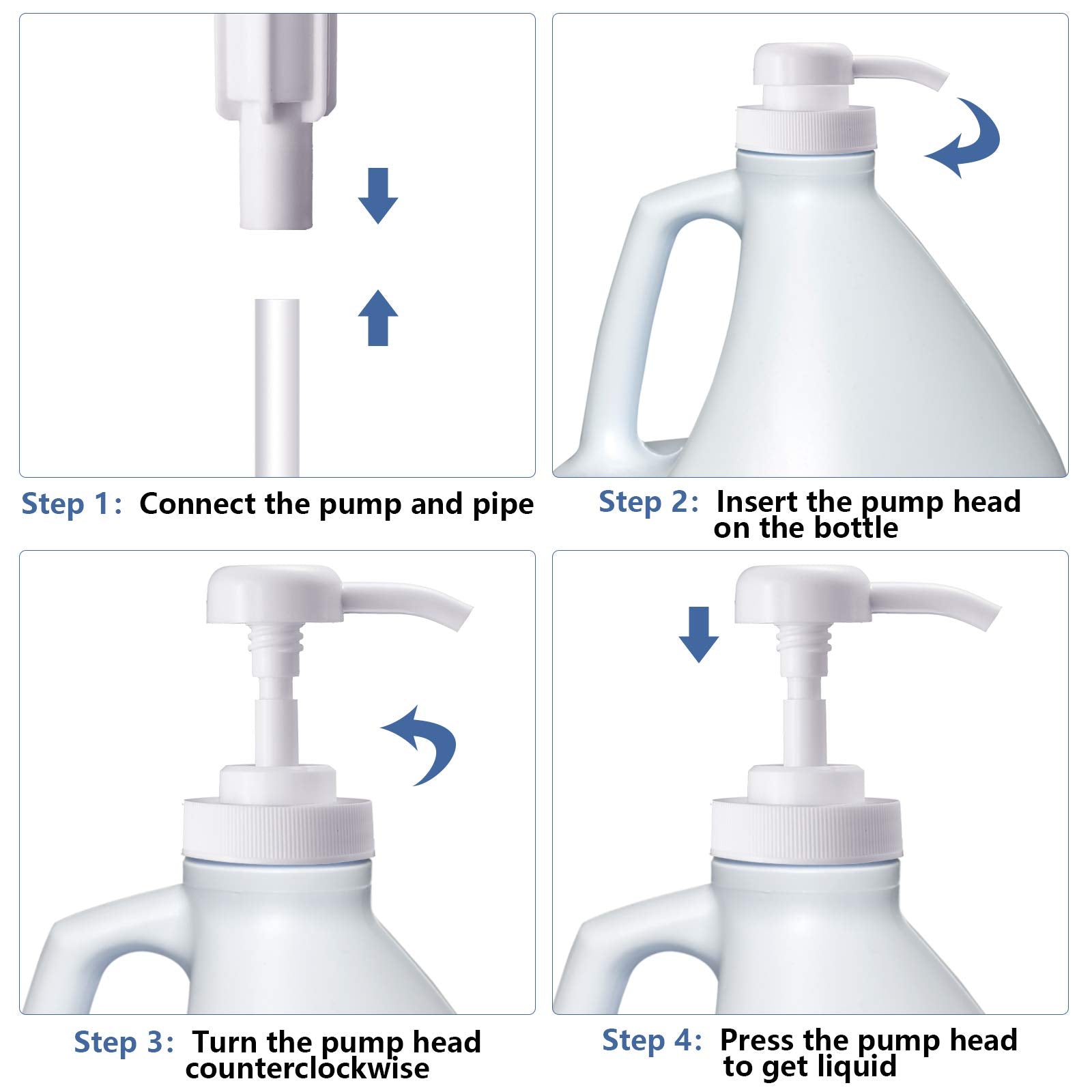 Step 1: Connect the pump and pipe

Step 2: Insert the pump head on the bottle

Step 3: Turn the pump head counterclockwise

Step 4: Press the pump head to get liquid