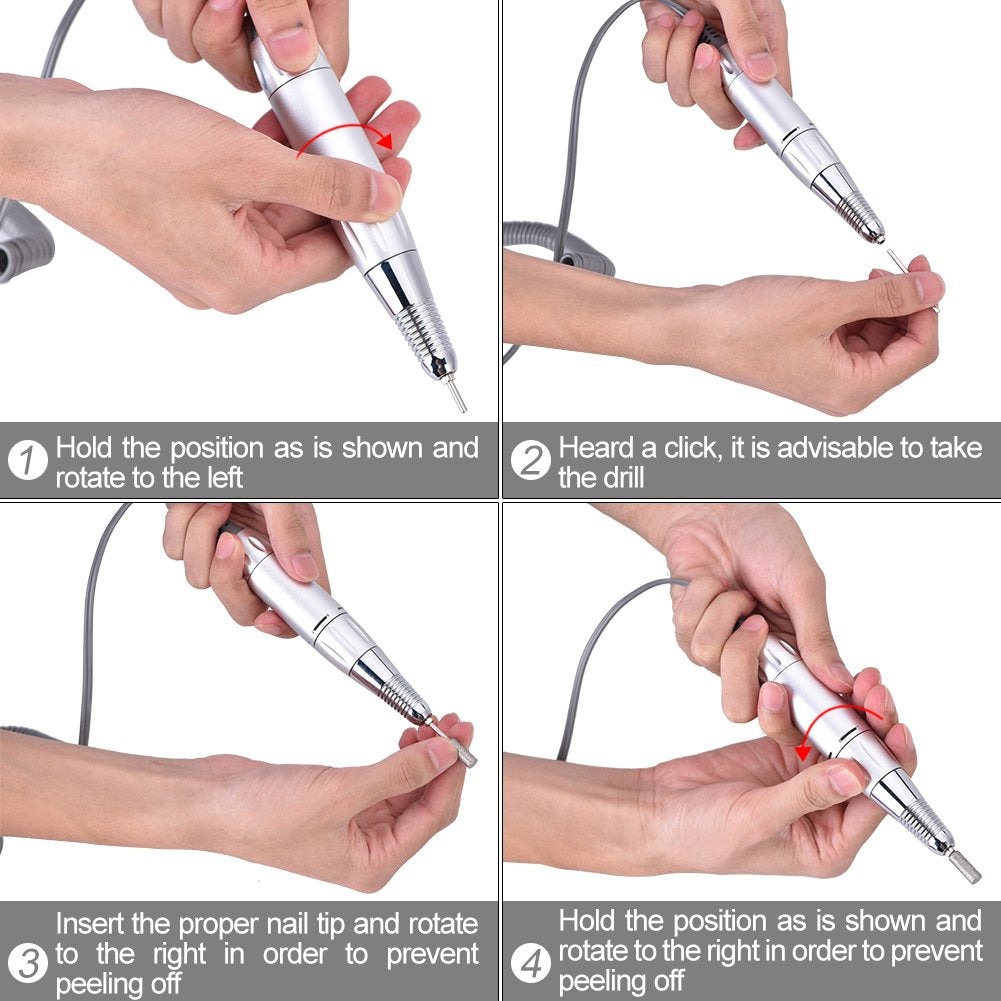 1 Hold the position as is shown and rotate to the left

2 Heard a click, it is advisable to take the drill

3 Insert the proper nail tip and rotate to the right in order to prevent peeling off

4 Hold the position as is shown and rotate to the right in order to prevent peeling off