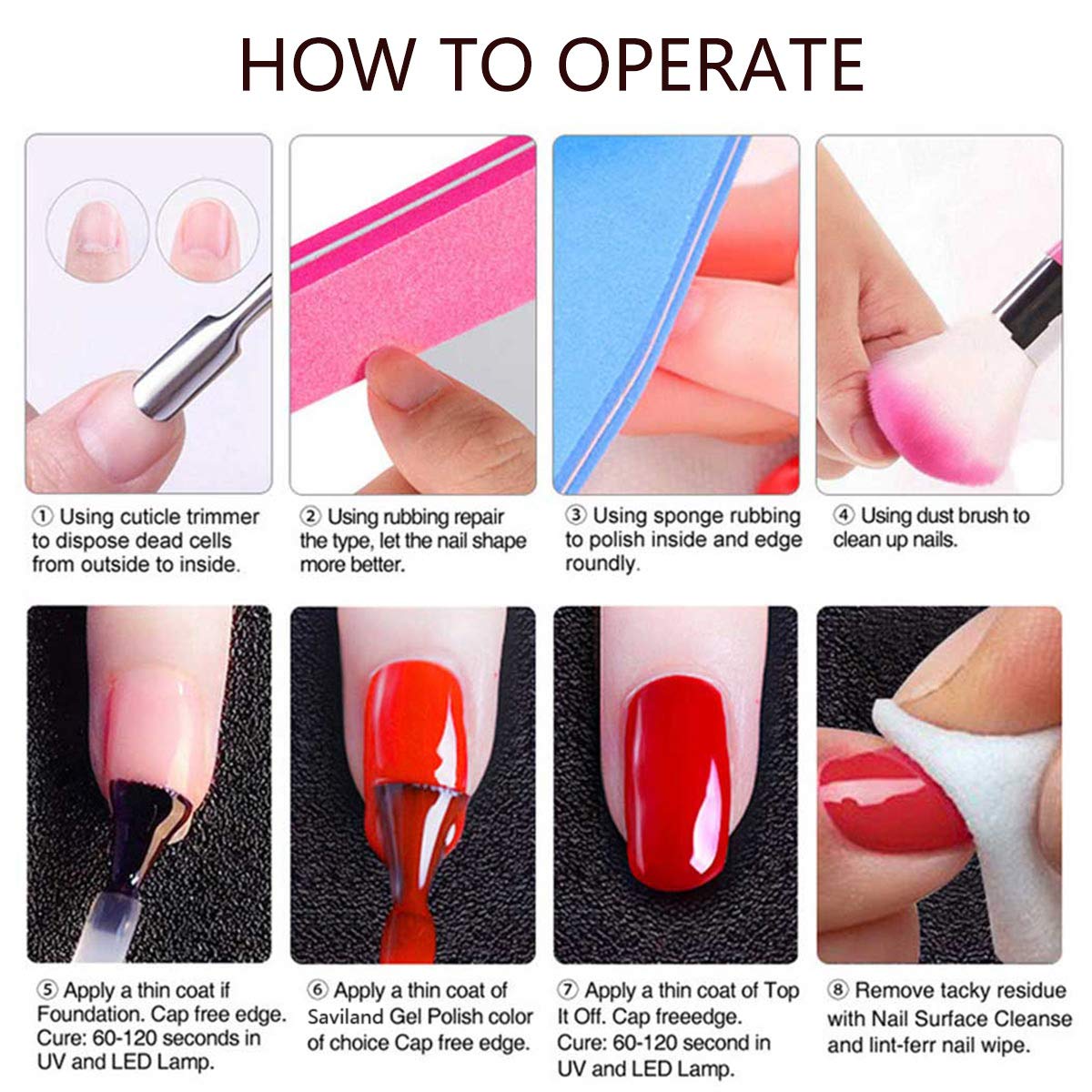 HOW TO OPERATE

① Using cuticle trimmer to dispose dead cells from outside to inside.

② Using rubbing repair the type, let the nail shape more better.

③ Using sponge rubbing to polish inside and edge roundly.

④ Using dust brush to clean up nails.

⑤ Apply a thin coat if Foundation. Cap free edge. Cure: 60-120 seconds in UV and LED Lamp.

⑥ Apply a thin coat of Saviland Gel Polish color of choice Cap free edge.

⑦ Apply a thin coat of Top It Off. Cap freeedge. Cure: 60-120 second in UV and LED Lamp.

⑧ Remove tacky residue with Nail Surface Cleanse and lint-ferr nail wipe.