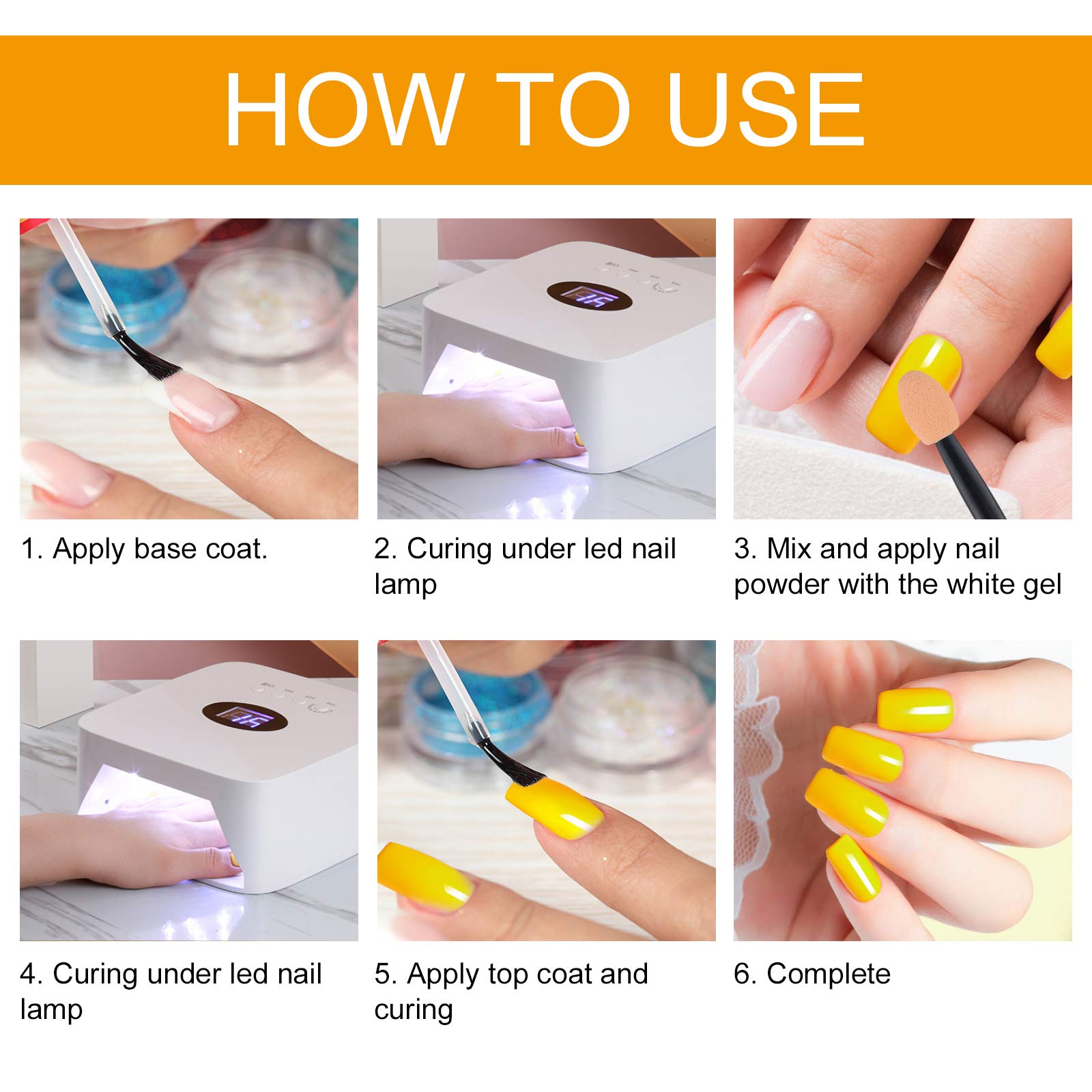 HOW TO USE

1. Apply base coat.

2. Curing under led nail lamp

3. Mix and apply nail powder with the white gel

4. Curing under led nail lamp

5. Apply top coat and curing

6. Complete