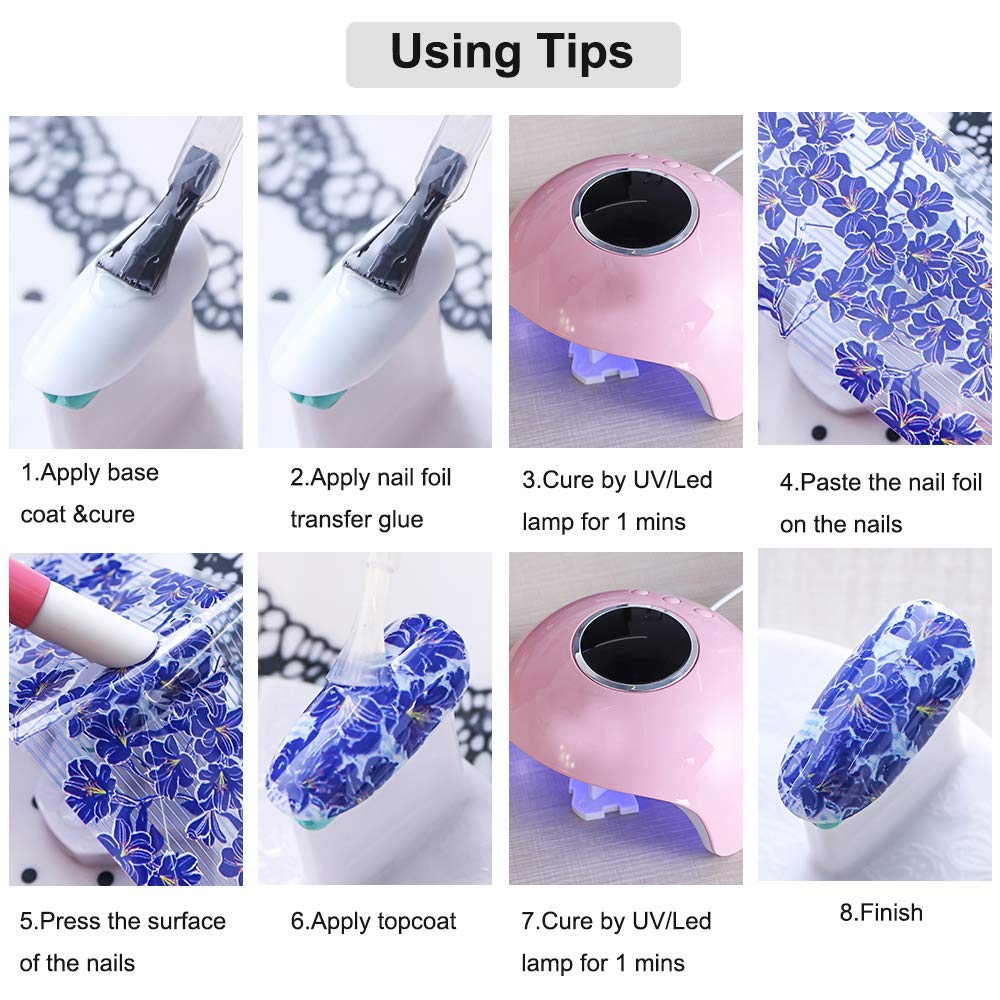 Using Tips

1.Apply base coat &cure

2.Apply nail foil transfer glue

3.Cure by UV/Led lamp for 1 mins

4.Paste the nail foil on the nails

5.Press the surface of the nails

6.Apply topcoat

7.Cure by UV/Led lamp for 1 mins

8.Finish