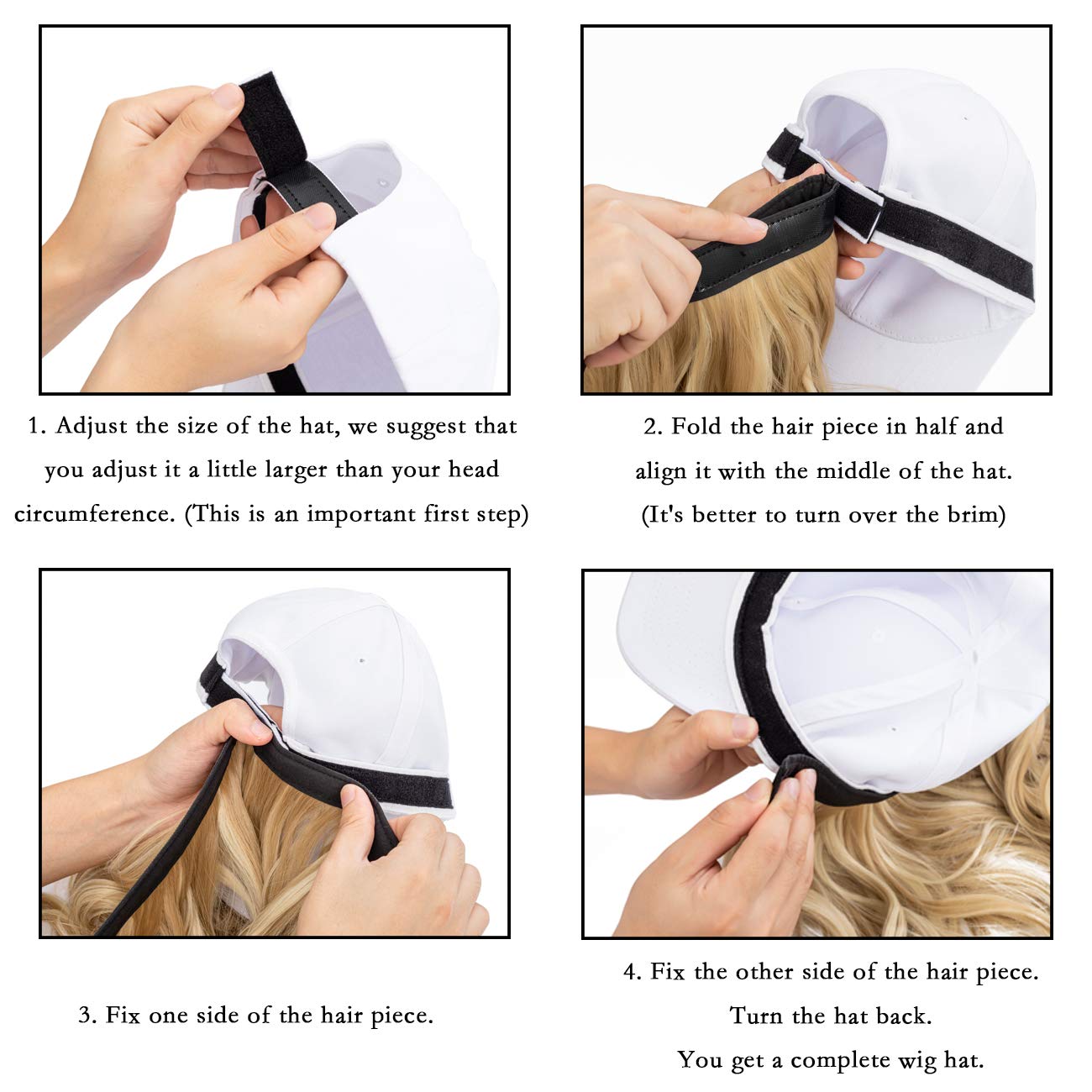 1. Adjust the size of the hat, we suggest that you adjust it a little larger than your head circumference. (This is an important first step)

2. Fold the hair piece in half and align it with the middle of the hat. (It's better to turn over the brim)

3. Fix one side of the hair piece.

4. Fix the other side of the hair piece. Turn the hat back. You get a complete wig hat.