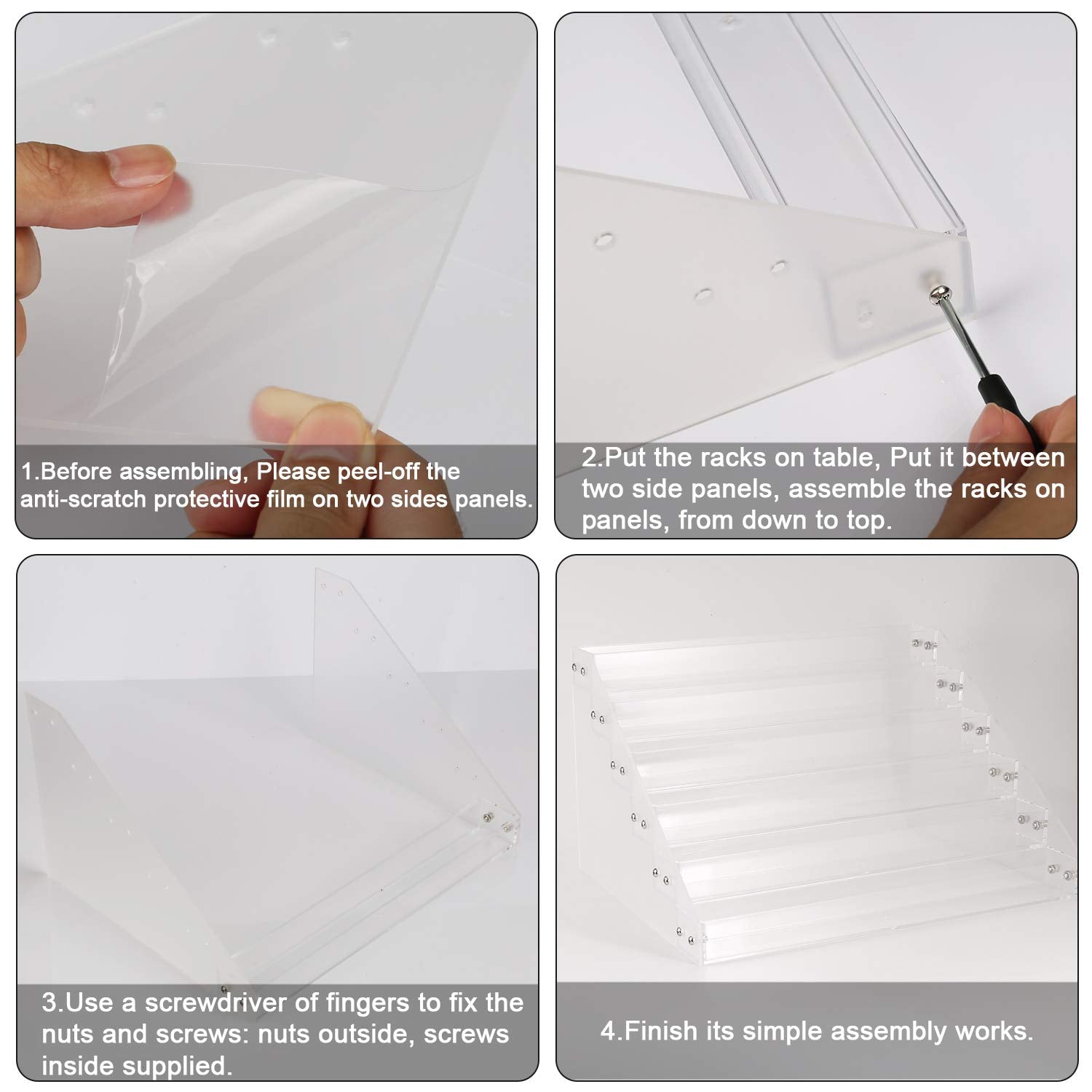 1.Before assembling, Please peel-off the anti-scratch protective film on two sides panels.

2.Put the racks on table, Put it between two side panels, assemble the racks on panels, from down to top.

3.Use a screwdriver of fingers to fix the nuts and screws: nuts outside, screws inside supplied.

4.Finish its simple assembly works.