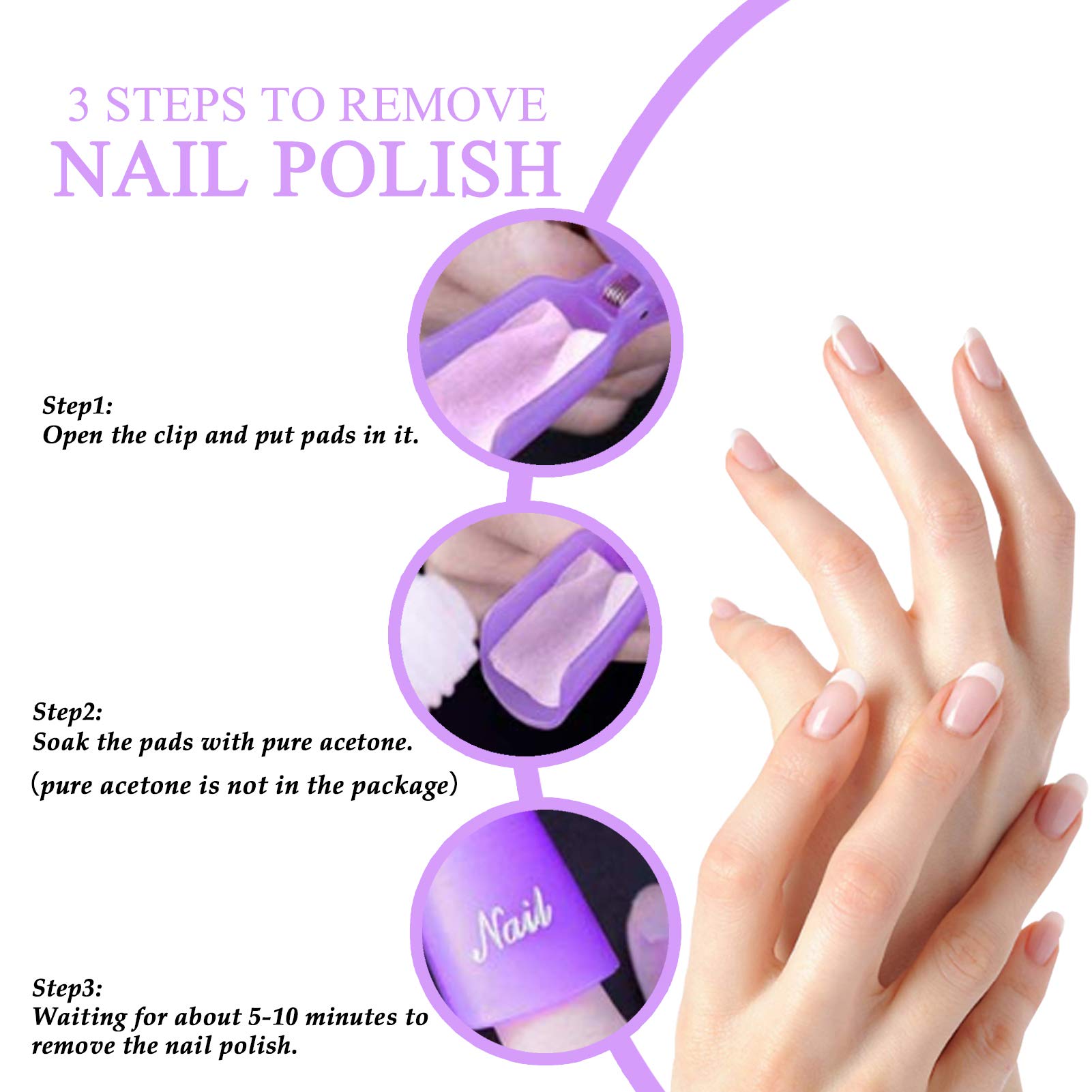 3 STEPS TO REMOVE
NAIL POLISH

Step1:
Open the clip and put pads in it.

Step2:
Soak the pads with pure acetone.
(pure acetone is not in the package)

Nail

Step3:
Waiting for about 5-10 minutes to remove the nail polish.