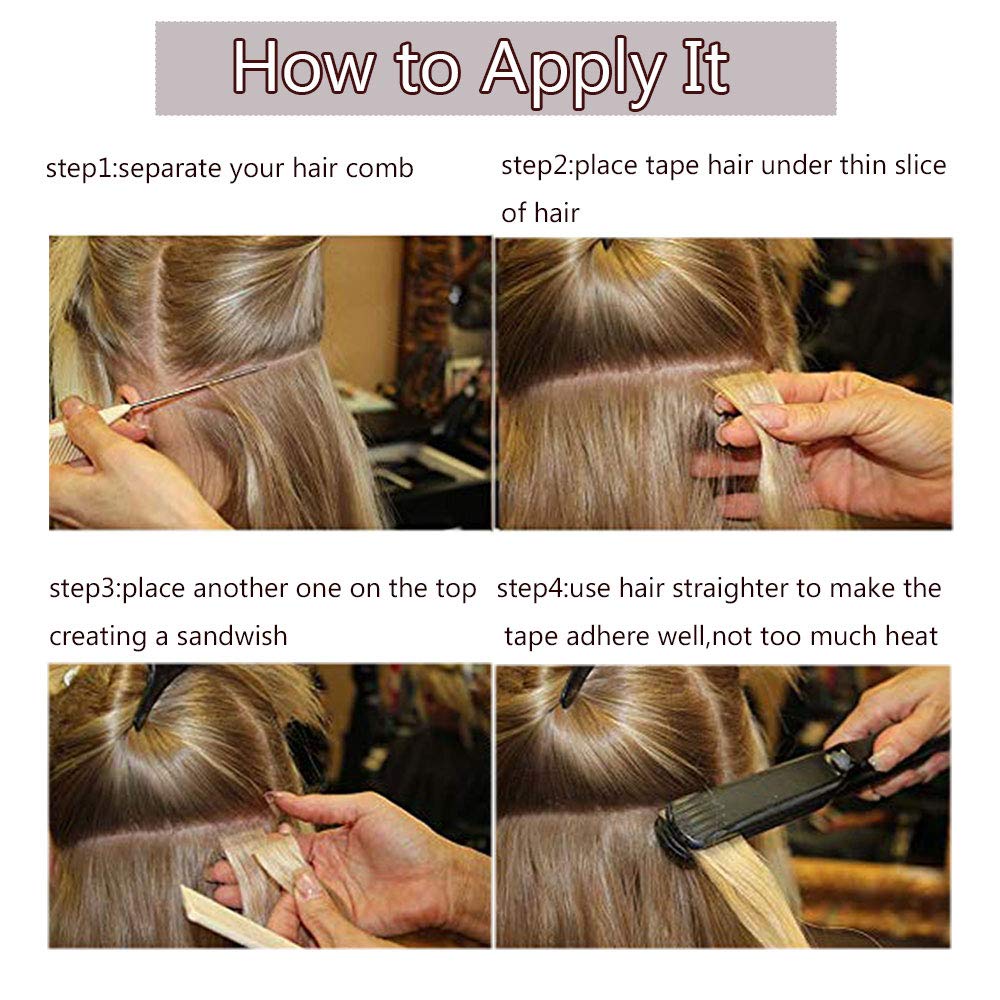 How to Apply It

step1:separate your hair comb

step2:place tape hair under thin slice of hair

step3:place another one on the top creating a sandwish

step4:use hair straighter to make the tape adhere well,not too much heat