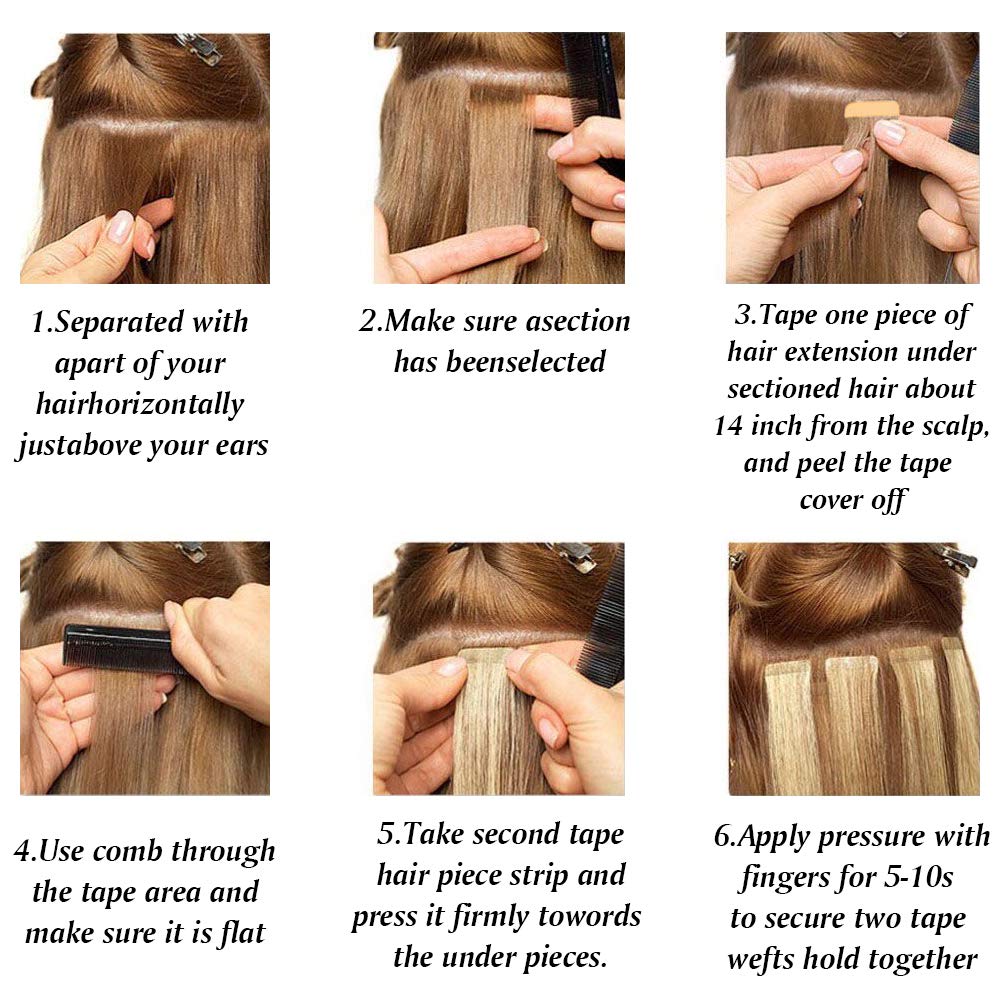 1.Separated with apart of your hairhorizontally justabove your ears

2.Make sure asection has beenselected

3.Tape one piece of hair extension under sectioned hair about 14 inch from the scalp, and peel the tape cover off

4.Use comb through the tape area and make sure it is flat

5.Take second tape hair piece strip and press it firmly towords the under pieces.

6.Apply pressure with fingers for 5-10s to secure two tape wefts hold together