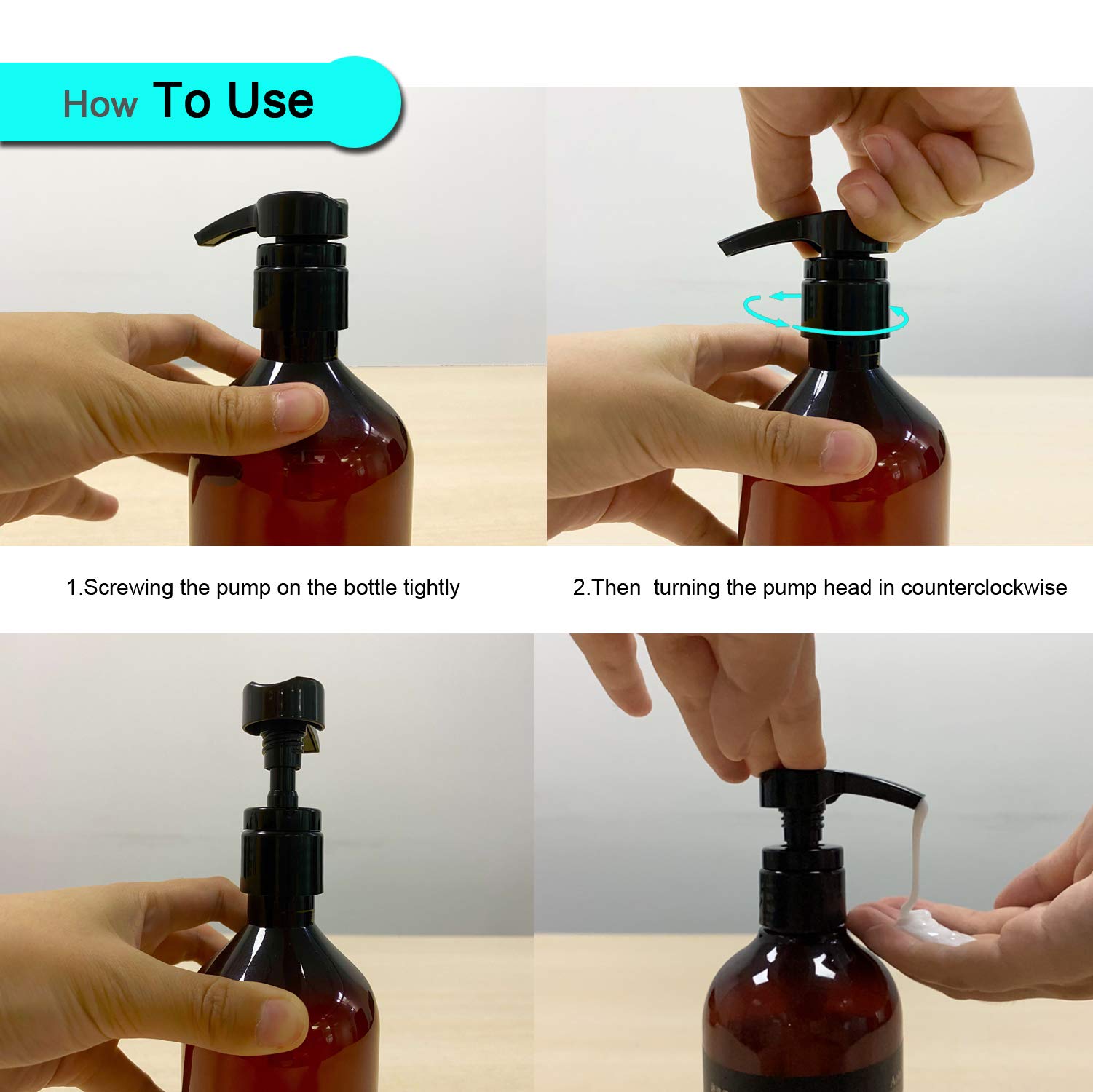 How To Use

1.Screwing the pump on the bottle tightly

2.Then  turning the pump head in counterclockwise