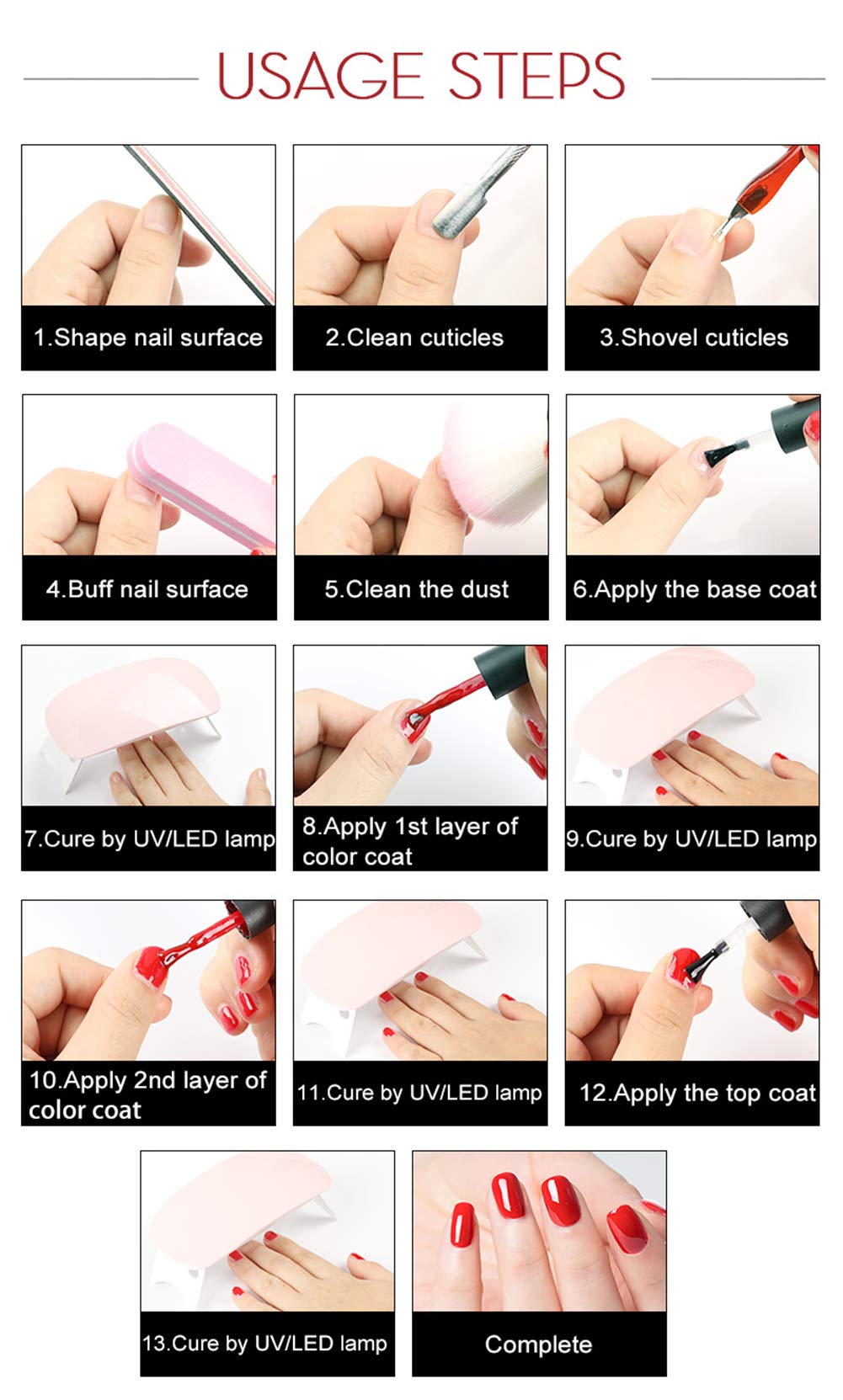 USAGE STEPS

1.Shape nail surface

2.Clean cuticles

3.Shovel cuticles

4.Buff nail surface

5.Clean the dust

6.Apply the base coat

7.Cure by UV/LED lamp

8.Apply 1st layer of color coat

9.Cure by UV/LED lamp

10.Apply 2nd layer of color coat

11.Cure by UV/LED lamp

12.Apply the top coat

13.Cure by UV/LED lamp

Complete