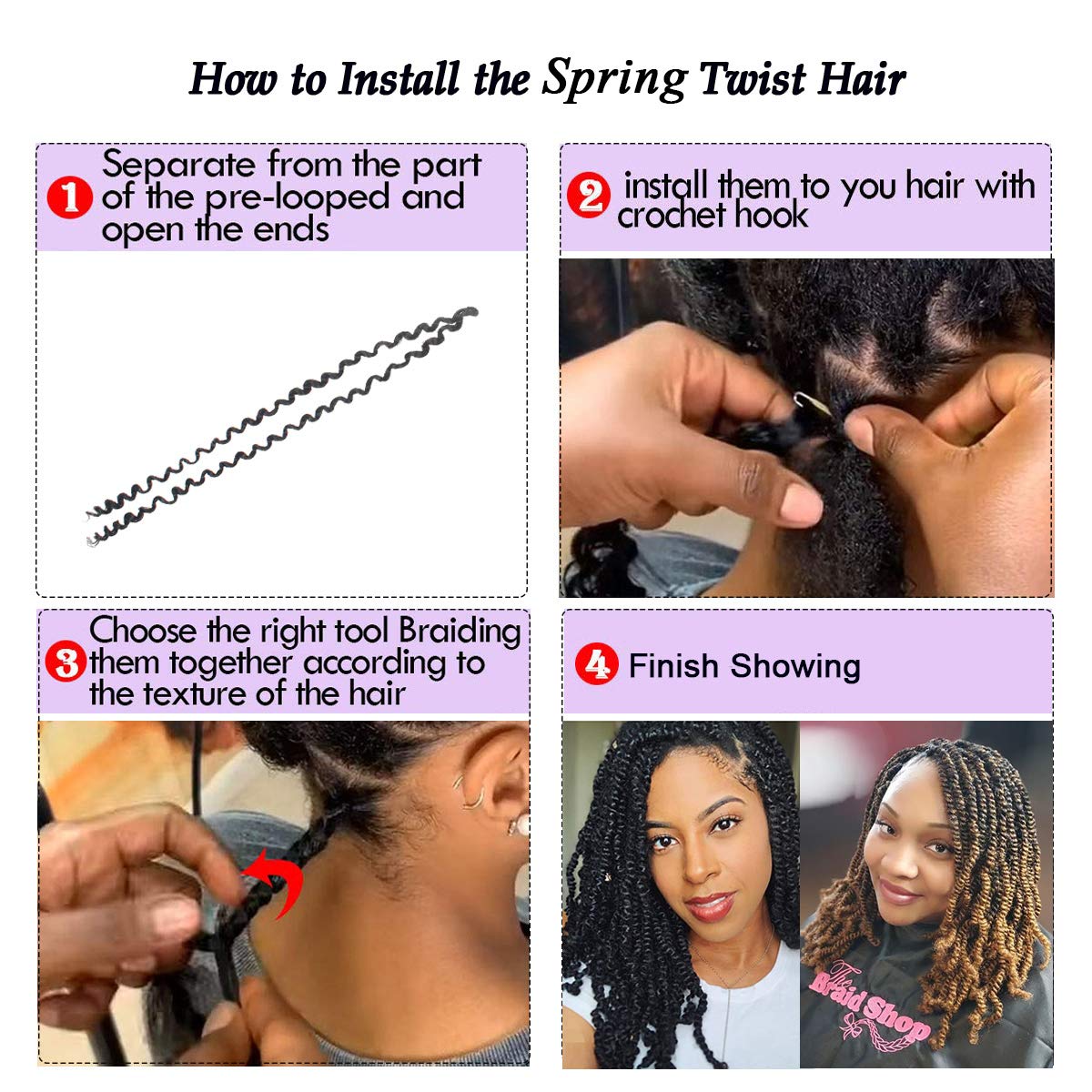 How to Install the Spring Twist Hair

1 Separate from the part of the pre-looped and open the ends

2 install them to you hair with crochet hook

3 Choose the right tool Braiding them together according to the texture of the hair

4 Finish Showing

The Braid Shop