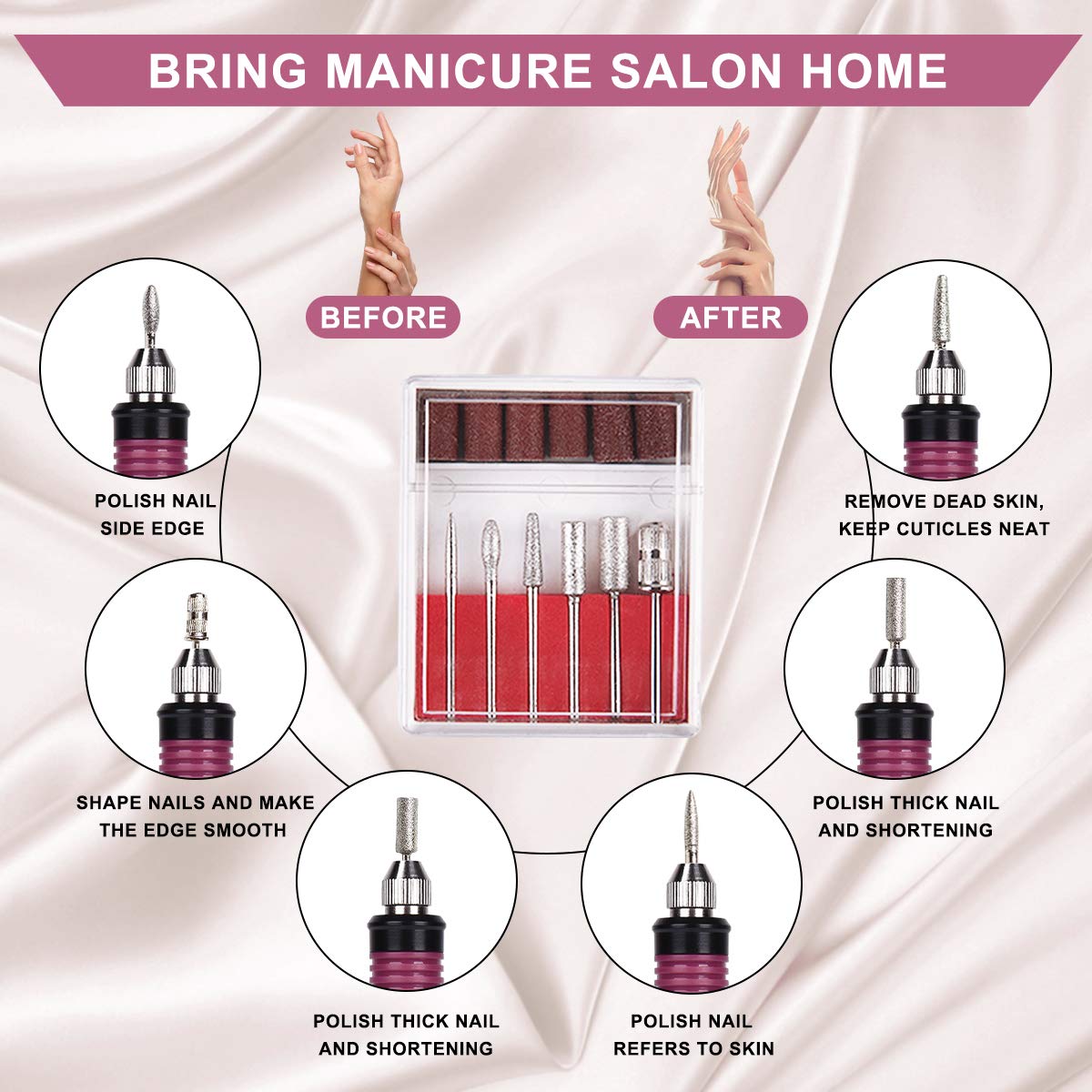 BRING MANICURE SALON HOME

BEFORE

AFTER

POLISH NAIL SIDE EDGE

REMOVE DEAD SKIN, KEEP CUTICLES NEAT

SHAPE NAILS AND MAKE THE EDGE SMOOTH

POLISH THICK NAIL AND SHORTENING

POLISH THICK NAIL AND SHORTENING

POLISH NAIL REFERS TO SKIN