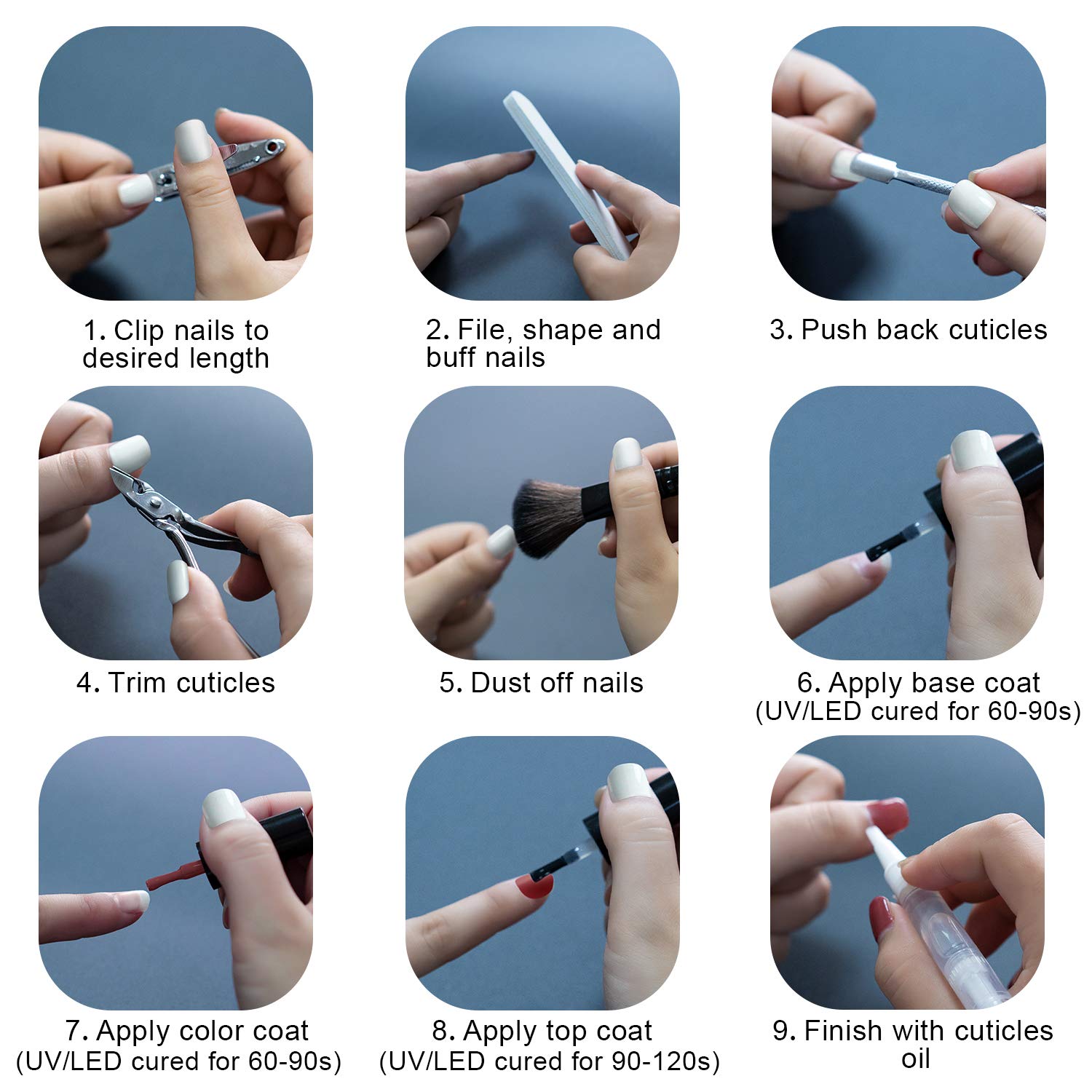 1. Clip nails to desired length

2. File, shape and buff nails

3. Push back cuticles

4. Trim cuticles

5. Dust off nails

6. Apply base coat (UV/LED cured for 60-90s)

7. Apply color coat (UV/LED cured for 60-90s)

8. Apply top coat (UV/LED cured for 90-120s)

9. Finish with cuticles oil