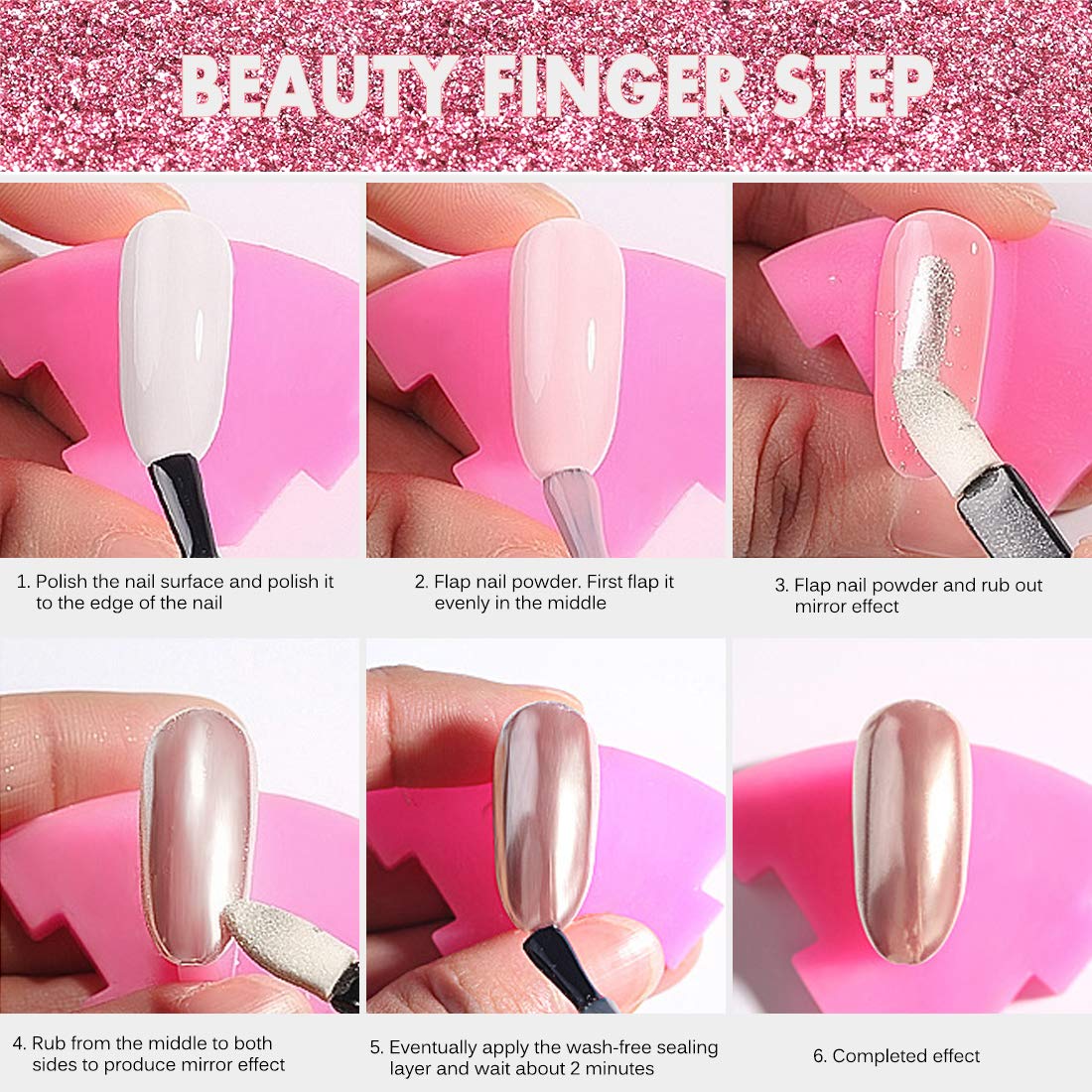 BEAUTY FINGER STEP

1. Polish the nail surface and polish it to the edge of the nail

2. Flap nail powder. First flap it evenly in the middle

3. Flap nail powder and rub out mirror effect

4. Rub from the middle to both sides to produce mirror effect

5. Eventually apply the wash-free sealing layer and wait about 2 minutes

6. Completed effect