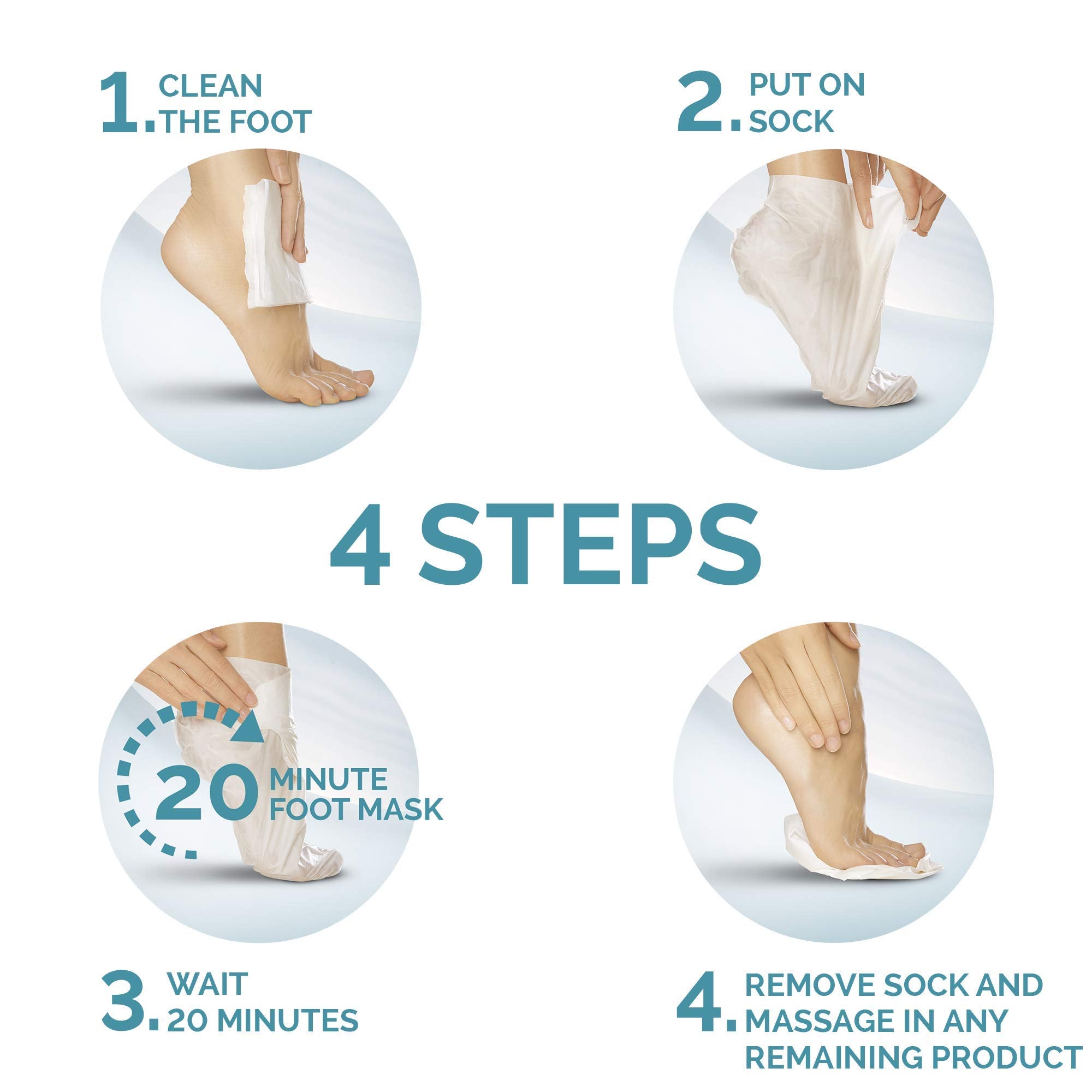 1. CLEAN THE FOOT

2. PUT ON SOCK

4 STEPS

20 MINUTE FOOT MASK

3. WAIT 20 MINUTES

4. REMOVE SOCK AND MASSAGE IN ANY REMAINING PRODUCT