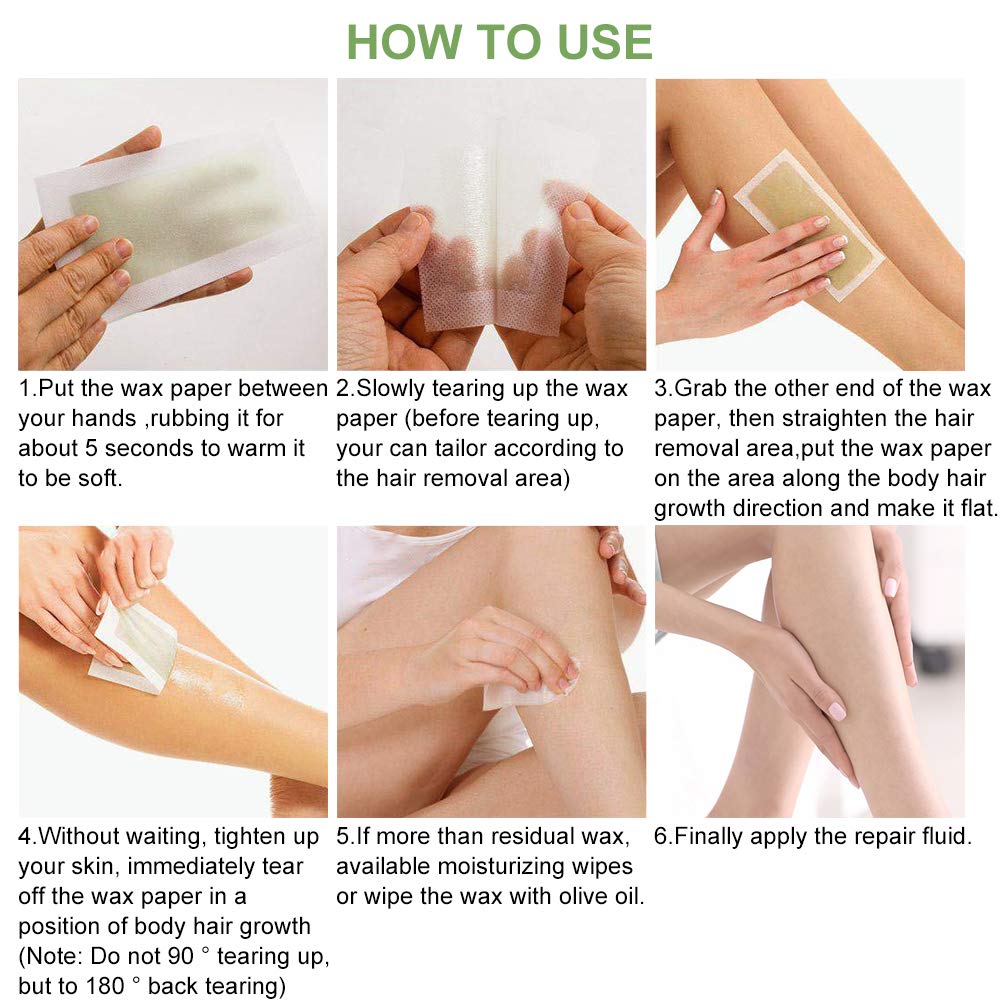 HOW TO USE

1.Put the wax paper between your hands ,rubbing it for about 5 seconds to warm it to be soft.

2.Slowly tearing up the wax paper (before tearing up, your can tailor according to the hair removal area)

3.Grab the other end of the wax paper, then straighten the hair removal area,put the wax paper on the area along the body hair growth direction and make it flat.

4.Without waiting, tighten up your skin, immediately tear off the wax paper in a position of body hair growth (Note: Do not 90 ° tearing up, but to 180 ° back tearing)

5.If more than residual wax, available moisturizing wipes or wipe the wax with olive oil.

6.Finally apply the repair fluid.