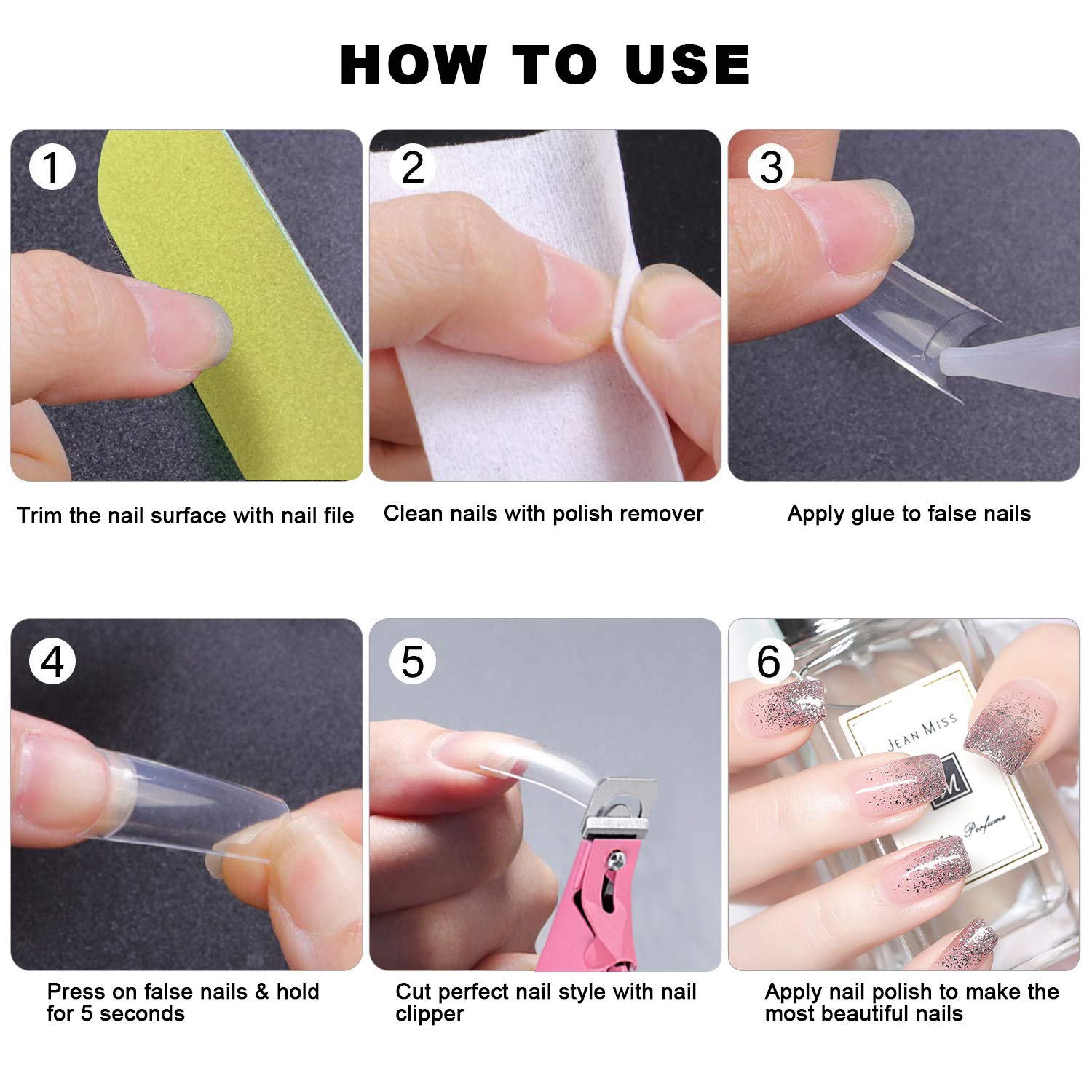 HOW TO USE

1

Trim the nail surface with nail file

2

Clean nails with polish remover

3

Apply glue to false nails

4

Press on false nails & hold for 5 seconds

5

Cut perfect nail style with nail clipper

6

JEAN MISS

M

Perfume

Apply nail polish to make the most beautiful nails