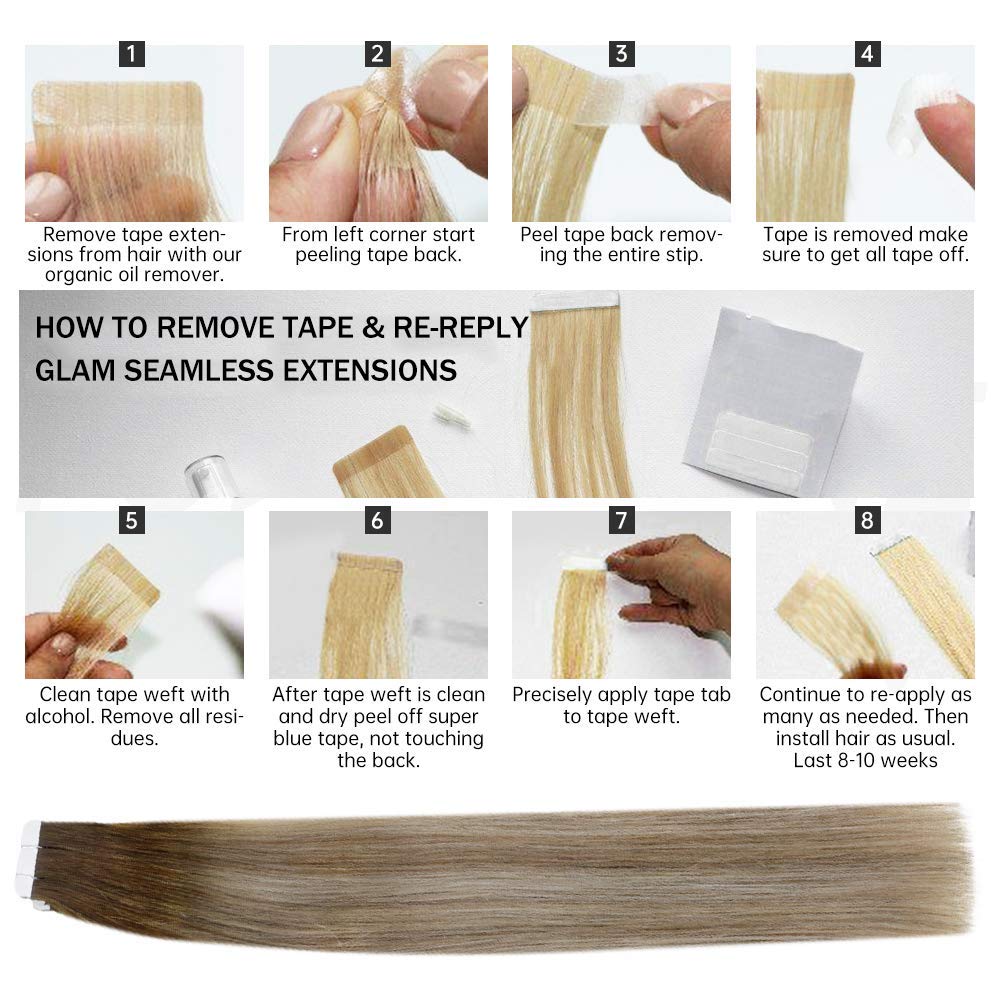 1

Remove tape extensions from hair with our organic oil remover.

2

From left corner start peeling tape back.

3

Peel tape back removing the entire stip.

4

Tape is removed make sure to get all tape off.

HOW TO REMOVE TAPE & RE-REPLY GLAM SEAMLESS EXTENSIONS

5

Clean tape weft with alcohol. Remove all residues.

6

After tape weft is clean and dry peel off super blue tape, not touching the back.

7

Precisely apply tape tab to tape weft.

8

Continue to re-apply as many as needed. Then install hair as usual. Last 8-10 weeks