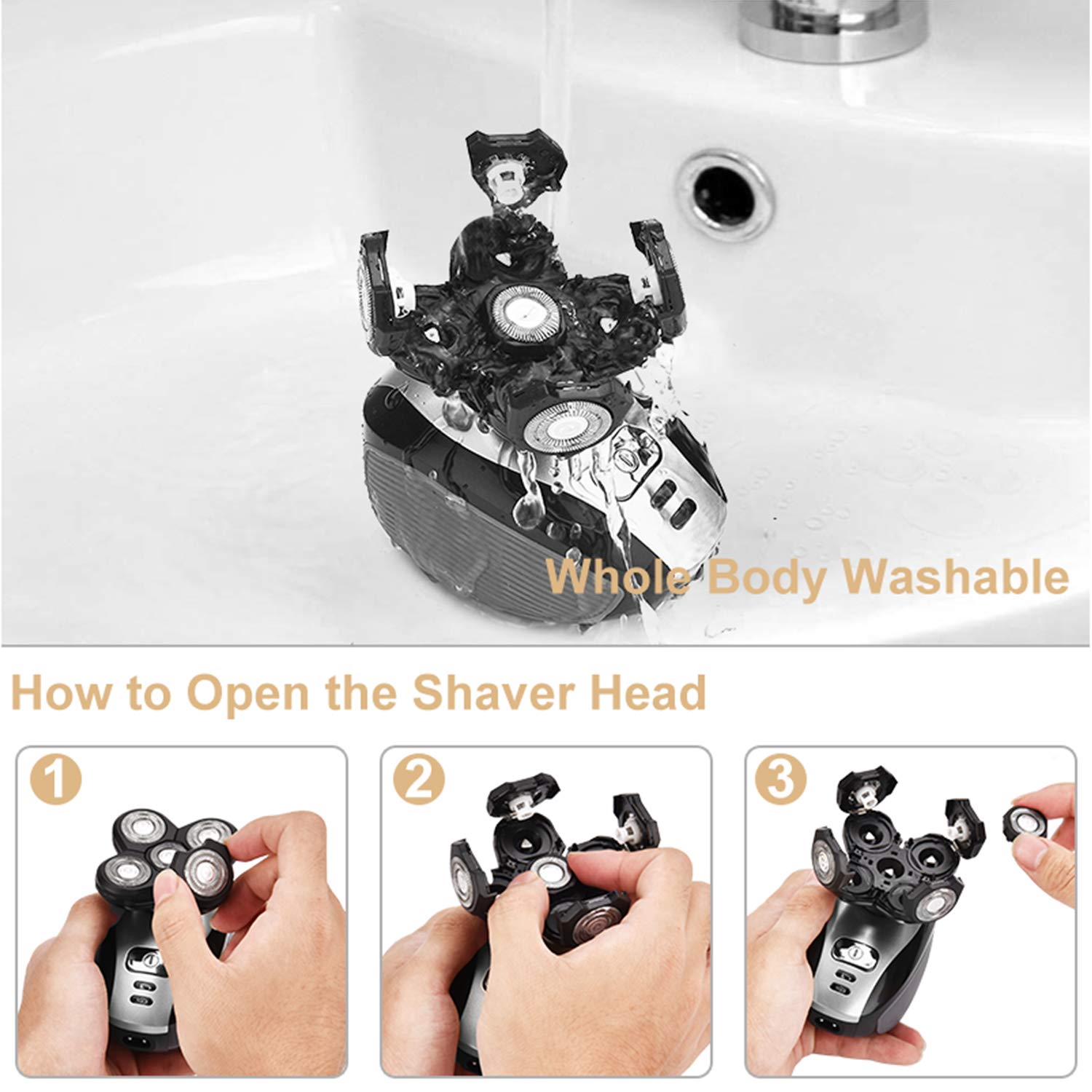 Whole Body Washable

How to Open the Shaver Head

1

2

3