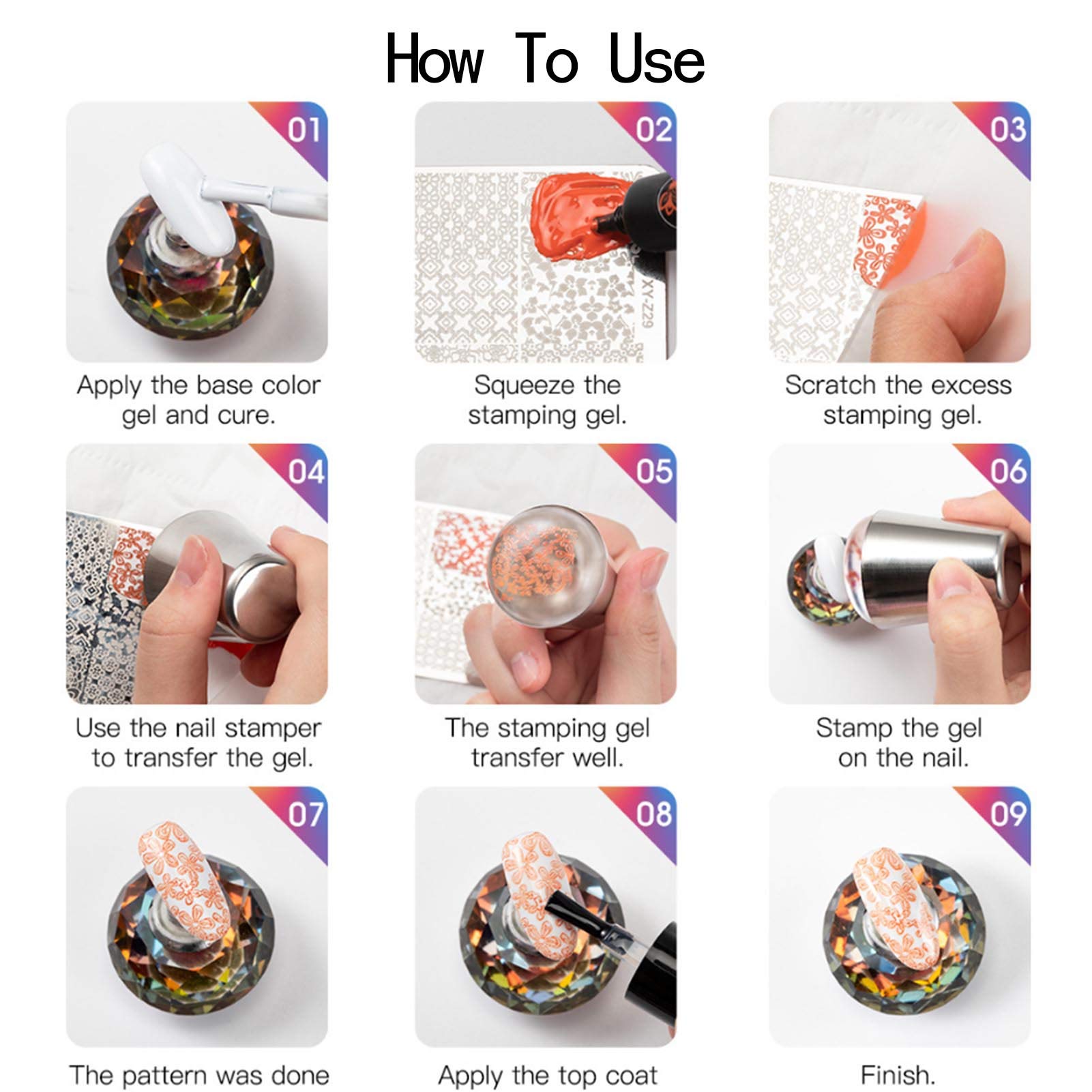 How To Use

01

Apply the base color gel and cure.

02

XY-Z29

Squeeze the stamping gel.

03

Scratch the excess stamping gel.

04

Use the nail stamper to transfer the gel.

05

The stamping gel transfer well.

06

Stamp the gel on the nail.

07

The pattern was done

08

Apply the top coat

09

Finish.