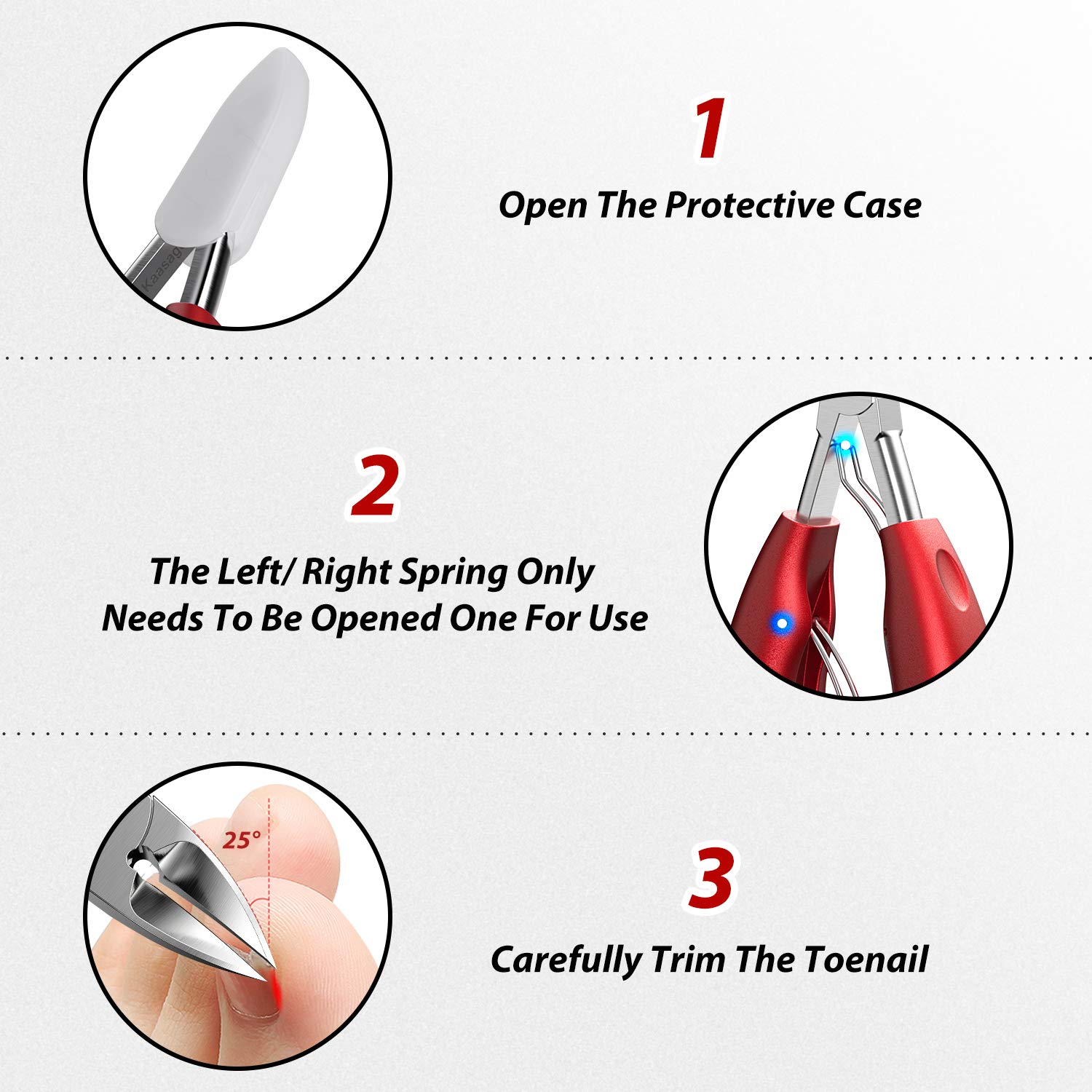 Kaasag

1

Open The Protective Case

2

The Left/ Right Spring Only Needs To Be Opened One For Use

25°

3

Carefully Trim The Toenail