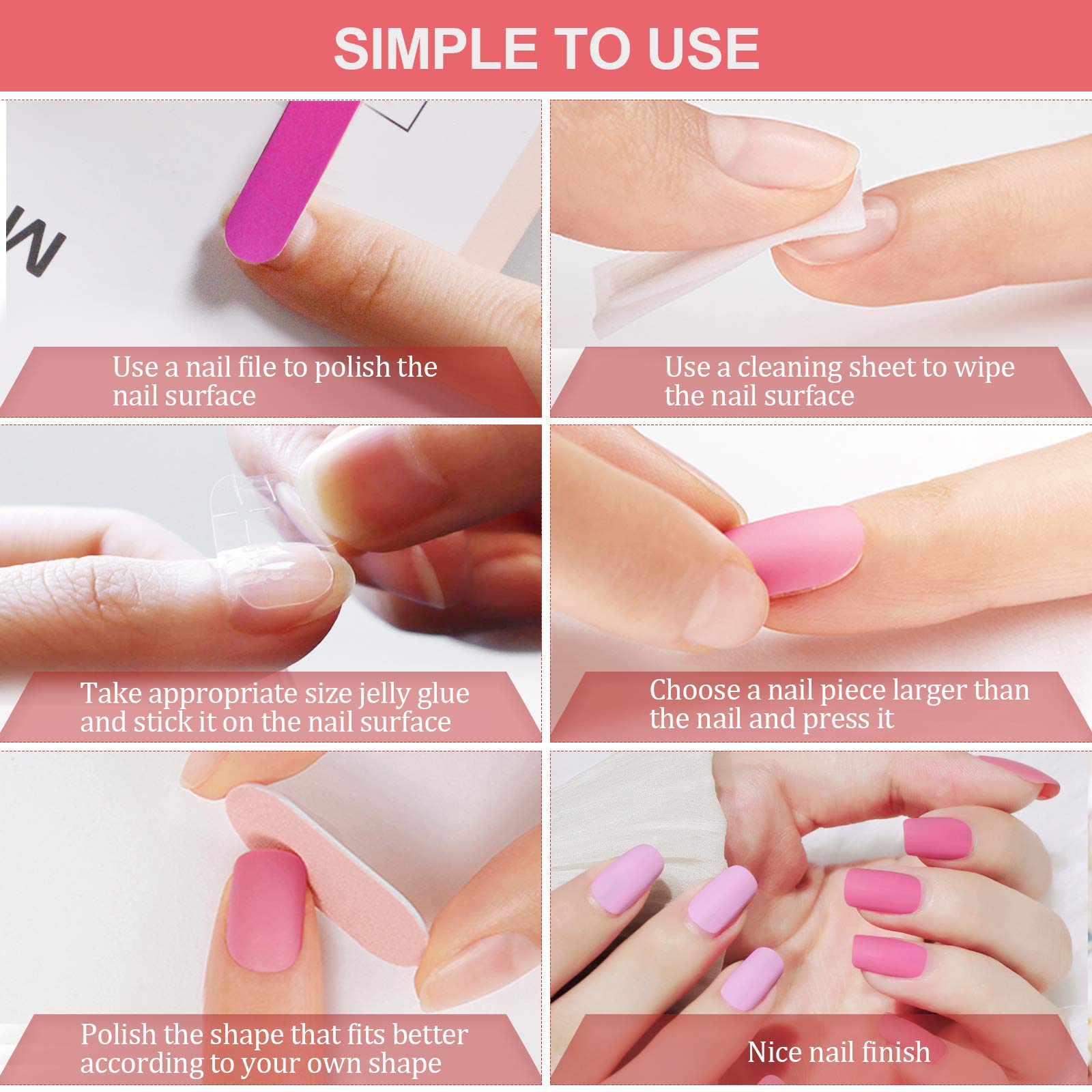 SIMPLE TO USE

Use a nail file to polish the nail surface

Use a cleaning sheet to wipe the nail surface

Take appropriate size jelly glue and stick it on the nail surface

Choose a nail piece larger than the nail and press it

Polish the shape that fits better according to your own shape

Nice nail finish