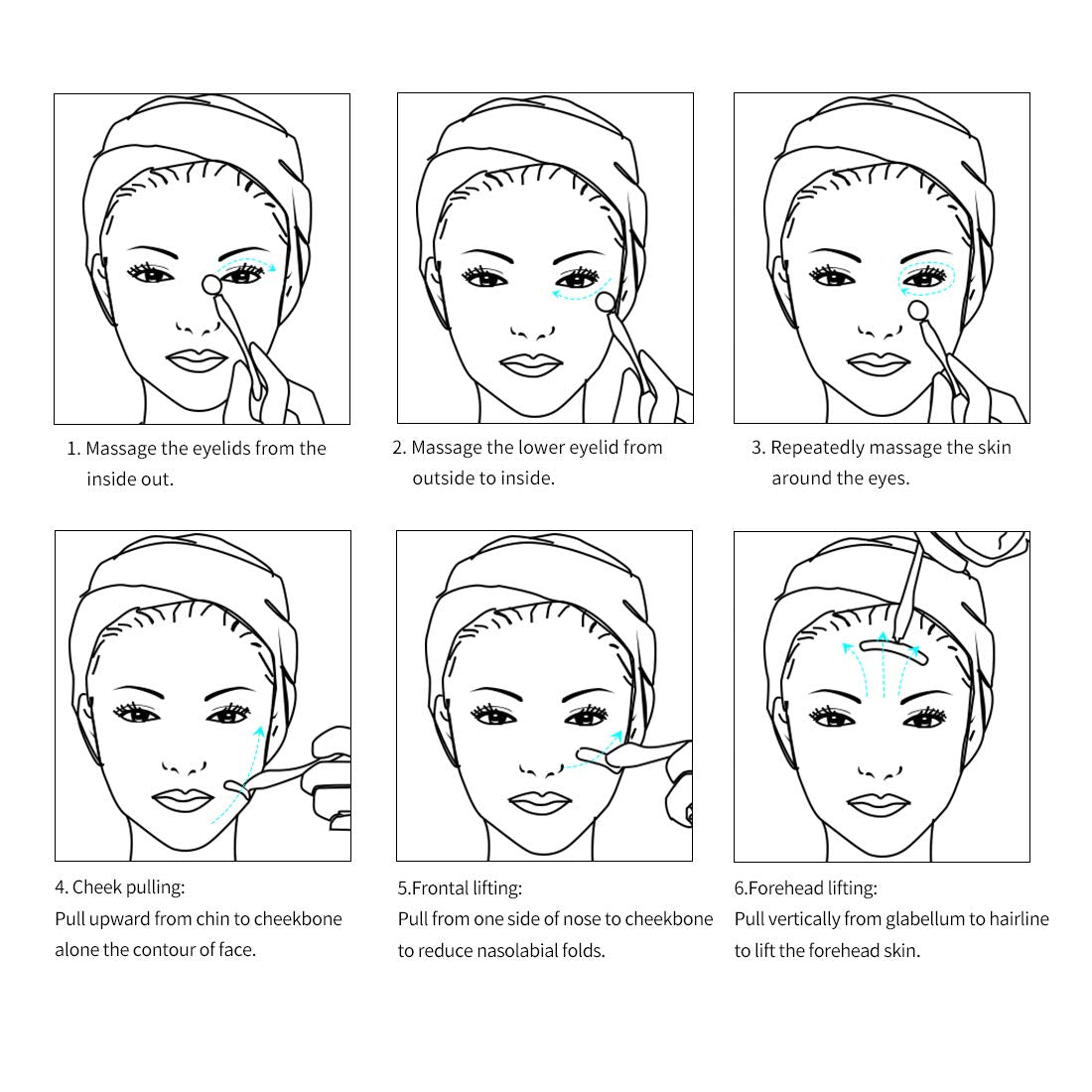 1. Massage the eyelids from the inside out.

2. Massage the lower eyelid from outside to inside.

3. Repeatedly massage the skin around the eyes.

4. Cheek pulling:
Pull upward from chin to cheekbone alone the contour of face.

5.Frontal lifting:
Pull from one side of nose to cheekbone to reduce nasolabial folds.

6.Forehead lifting:
Pull vertically from glabellum to hairline to lift the forehead skin.