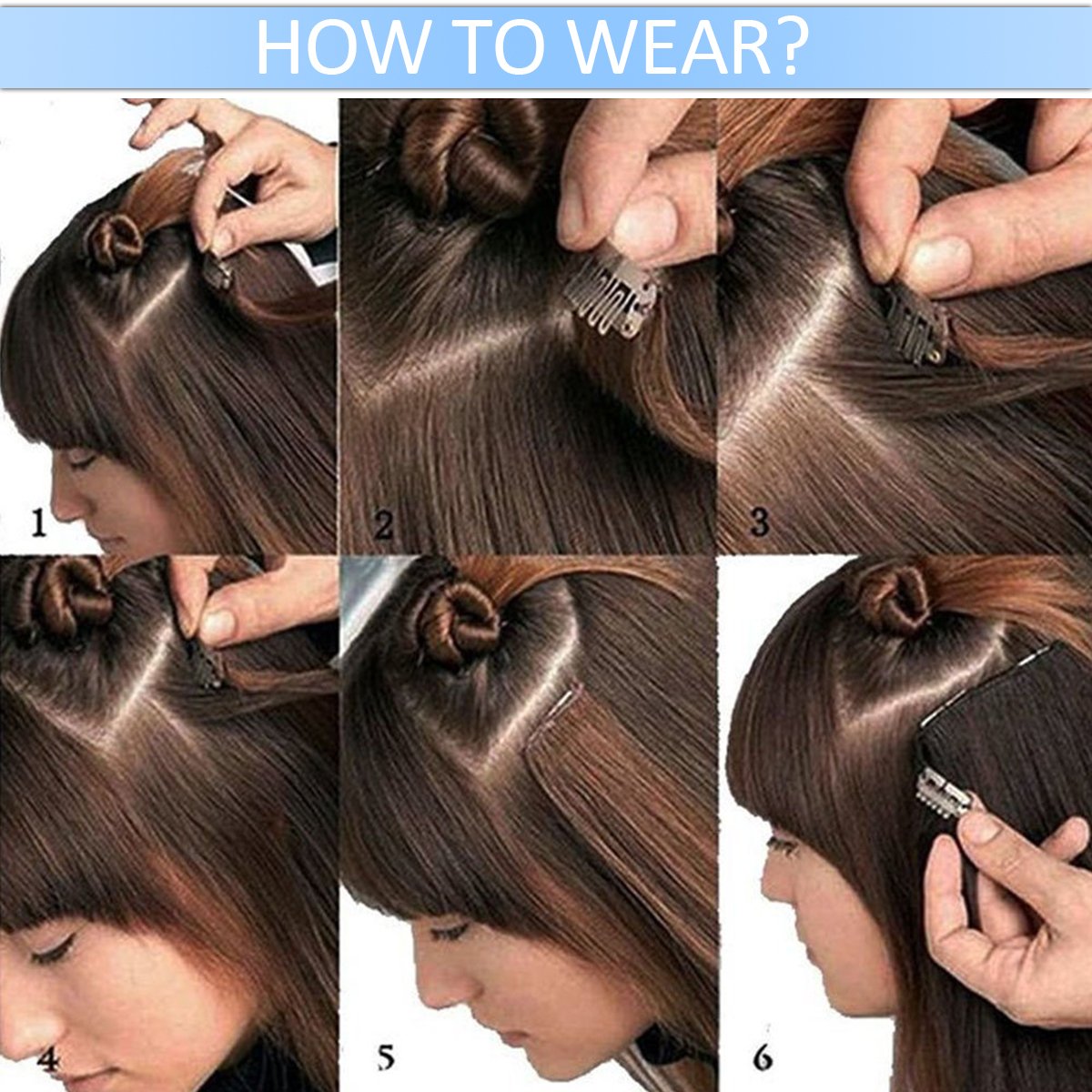 HOW TO WEAR?

1

2

3

4

5

6