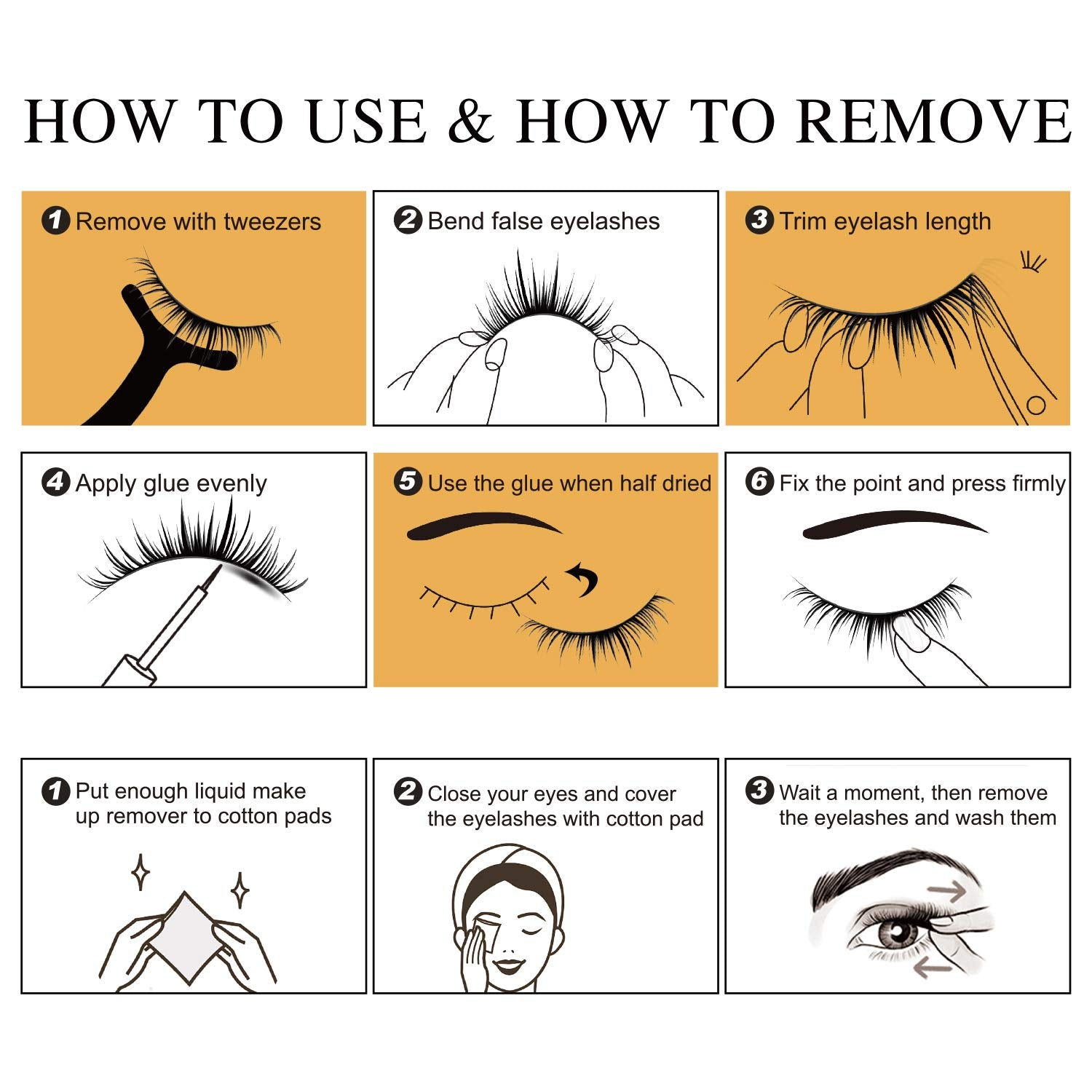 HOW TO USE & HOW TO REMOVE

1 Remove with tweezers

2 Bend false eyelashes

3 Trim eyelash length

4 Apply glue evenly

5 Use the glue when half dried

6 Fix the point and press firmly

1 Put enough liquid make up remover to cotton pads

2 Close your eyes and cover the eyelashes with cotton pad

3 Wait a moment, then remove the eyelashes and wash them