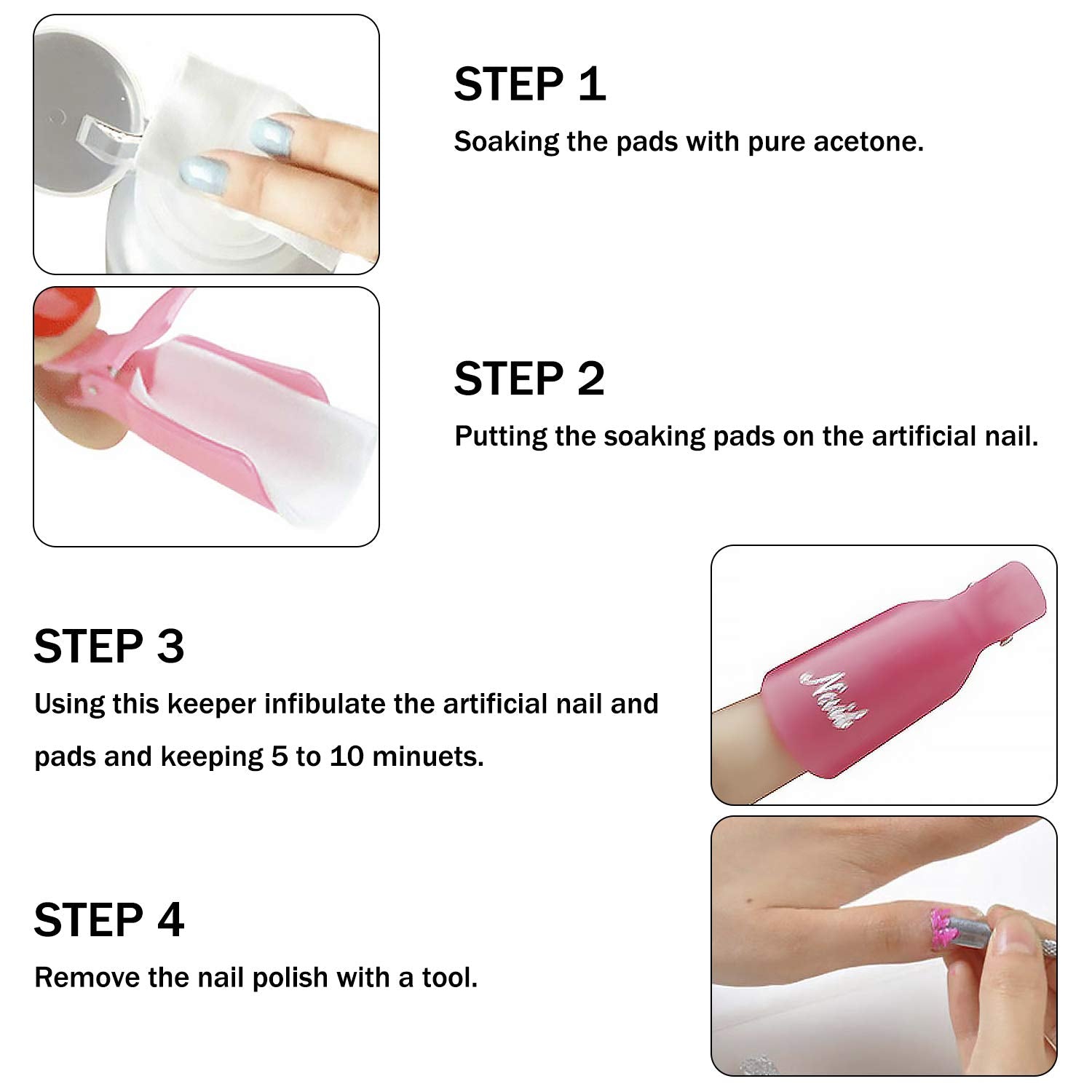 STEP 1
Soaking the pads with pure acetone.

STEP 2
Putting the soaking pads on the artificial nail.

STEP 3
Using this keeper infibulate the artificial nail and pads and keeping 5 to 10 minuets.

Nail

STEP 4
Remove the nail polish with a tool.