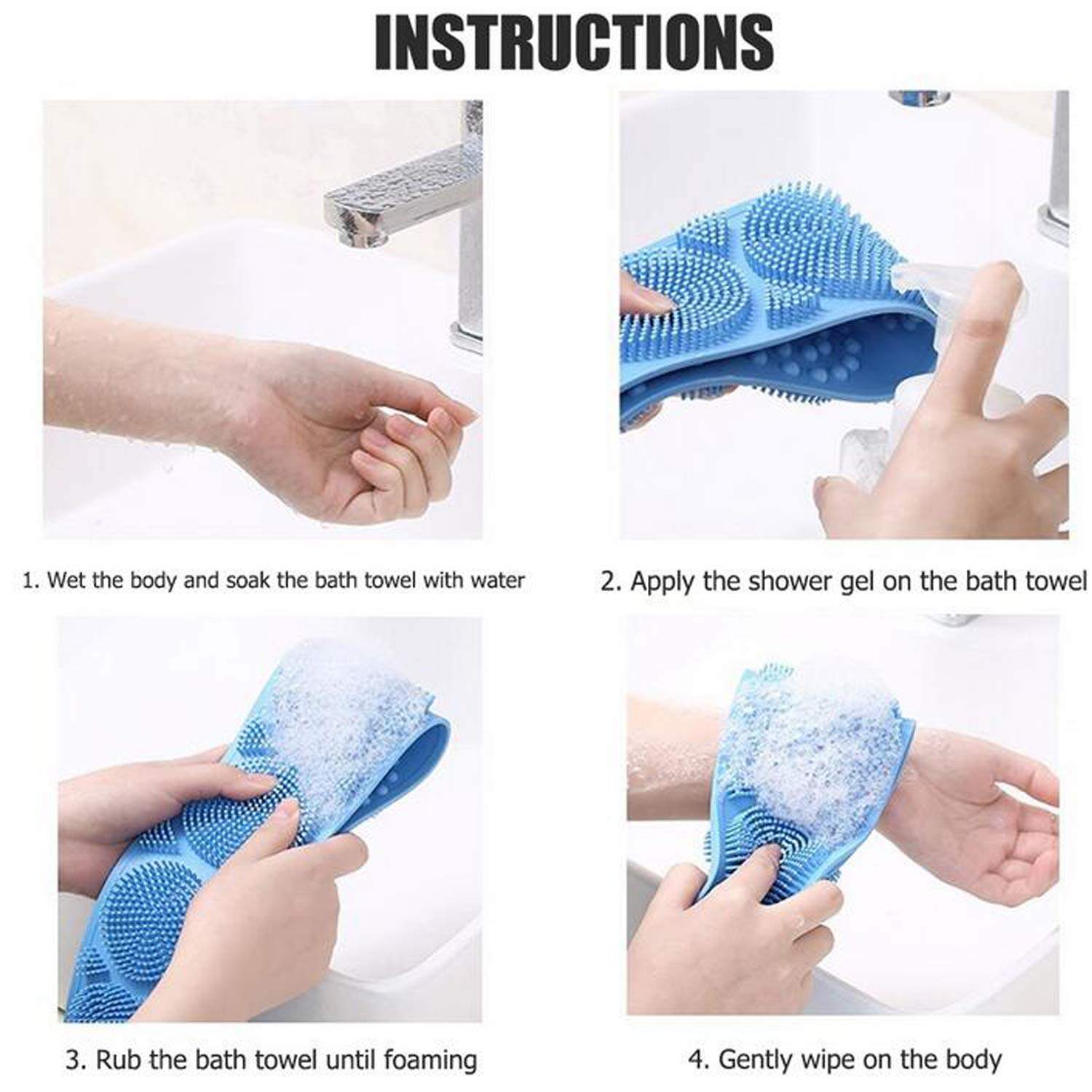 INSTRUCTIONS

1. Wet the body and soak the bath towel with water

2. Apply the shower gel on the bath towel

3. Rub the bath towel until foaming

4. Gently wipe on the body