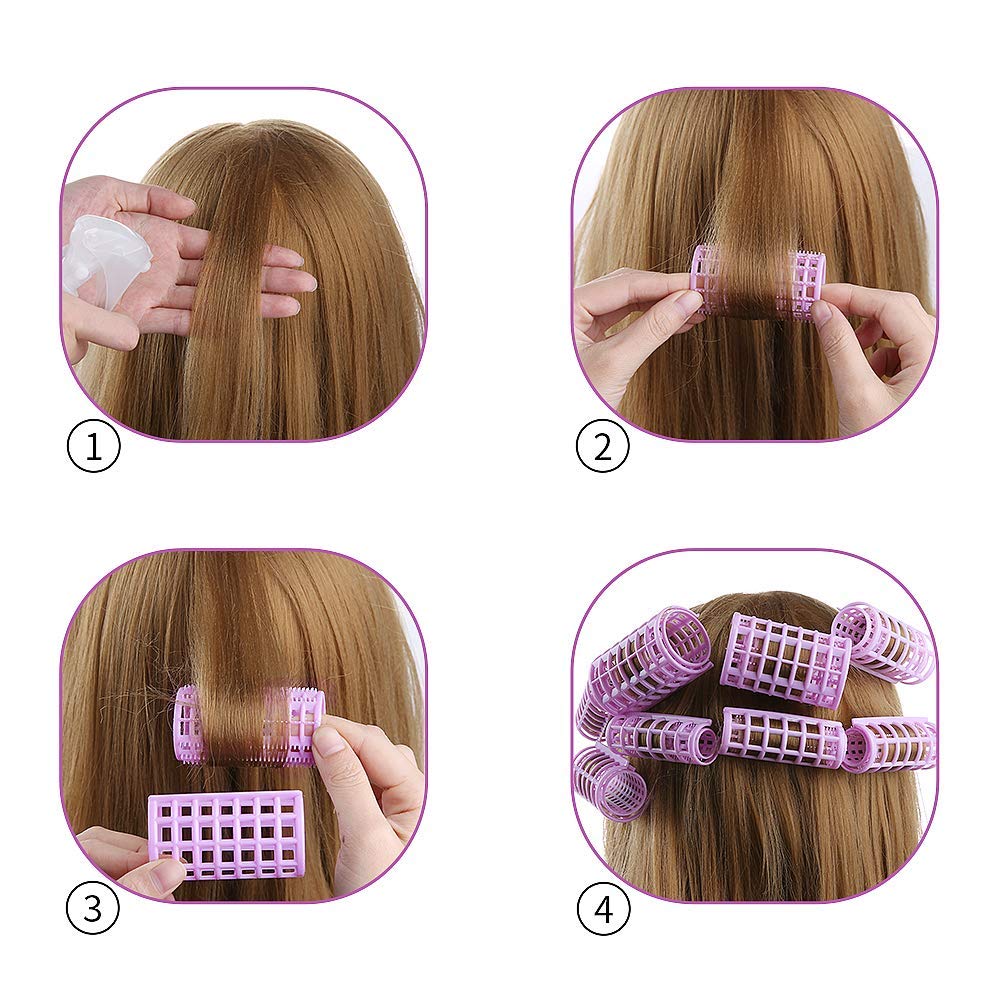 1

2

3

4