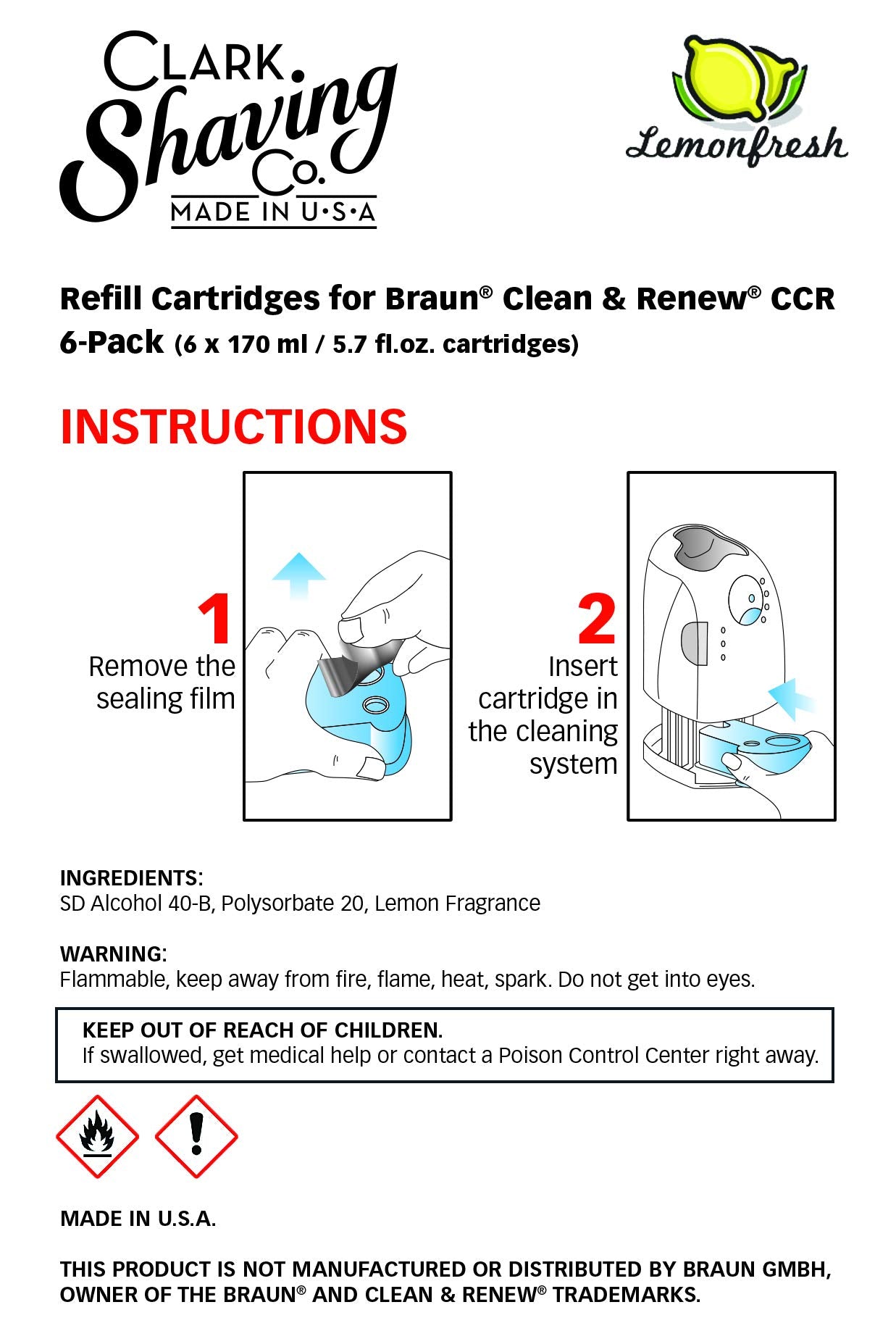 CLARK Shaving Co.
MADE IN U·S·A

Lemonfresh

Refill Cartridges for Braun® Clean & Renew® CCR
6-Pack (6 x 170 ml / 5.7 fl.oz. cartridges)

INSTRUCTIONS

1
Remove the sealing film

2
Insert cartridge in the cleaning system

INGREDIENTS:
SD Alcohol 40-B, Polysorbate 20, Lemon Fragrance

WARNING:
Flammable, keep away from fire, flame, heat, spark. Do not get into eyes.

KEEP OUT OF REACH OF CHILDREN.
If swallowed, get medical help or contact a Poison Control Center right away.

MADE IN U.S.A.

THIS PRODUCT IS NOT MANUFACTURED OR DISTRIBUTED BY BRAUN GMBH, OWNER OF THE BRAUN® AND CLEAN & RENEW® TRADEMARKS.