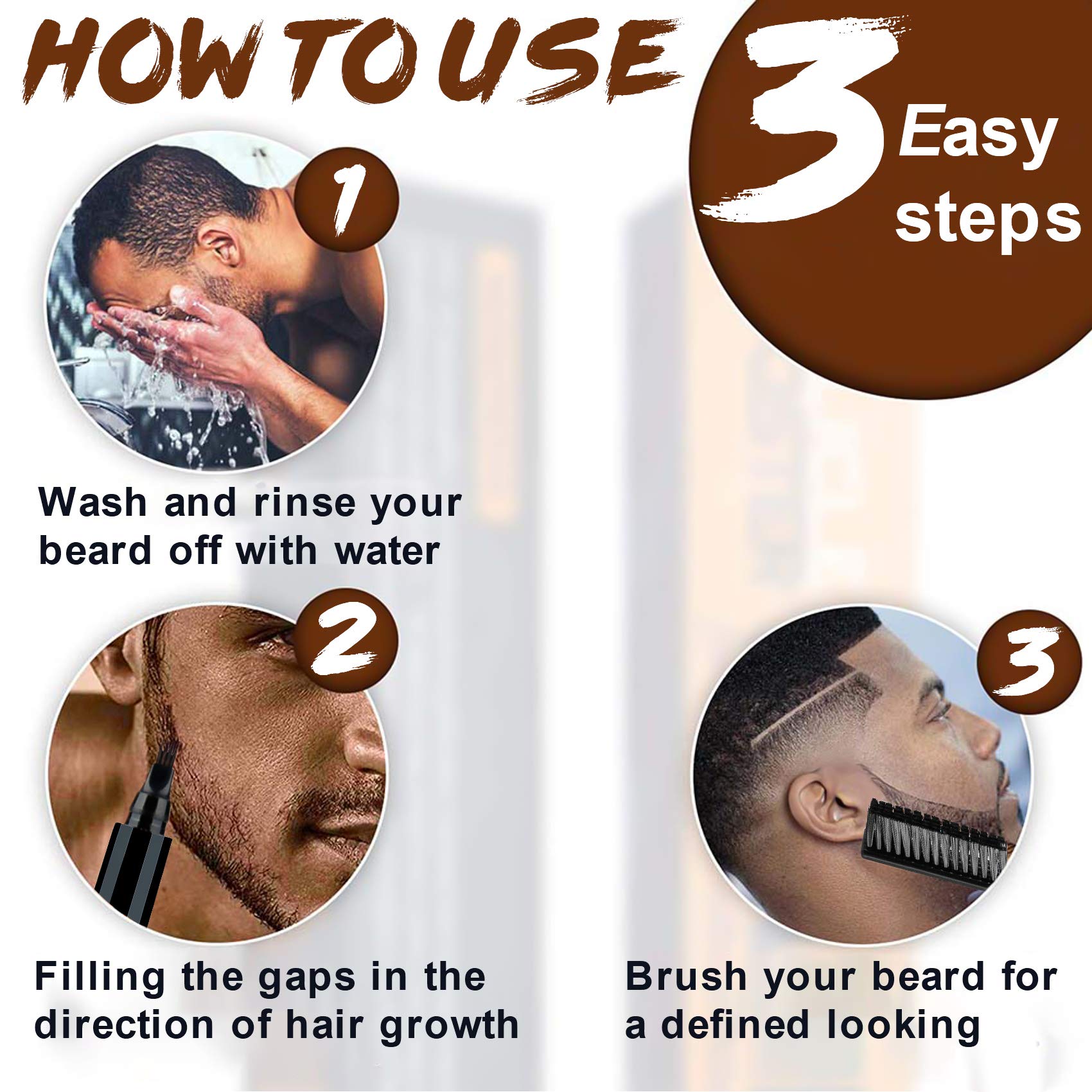 HOW TO USE

3 Easy steps

1

Wash and rinse your beard off with water

2

Filling the gaps in the direction of hair growth

3

Brush your beard for a defined looking