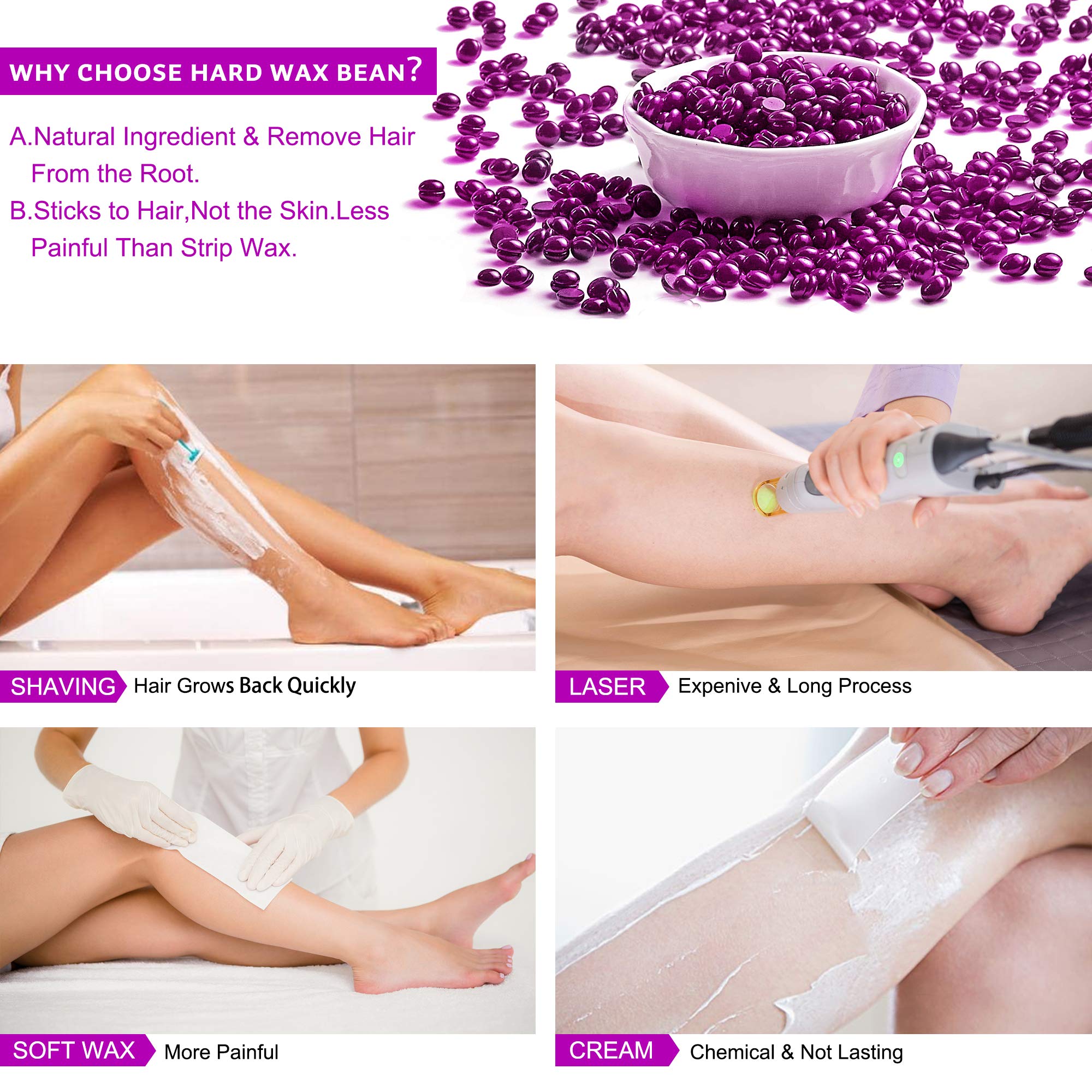 WHY CHOOSE HARD WAX BEAN?

A.Natural Ingredient & Remove Hair From the Root.

B.Sticks to Hair,Not the Skin.Less Painful Than Strip Wax.

SHAVING Hair Grows Back Quickly

LASER Expenive & Long Process

SOFT WAX More Painful

CREAM Chemical & Not Lasting