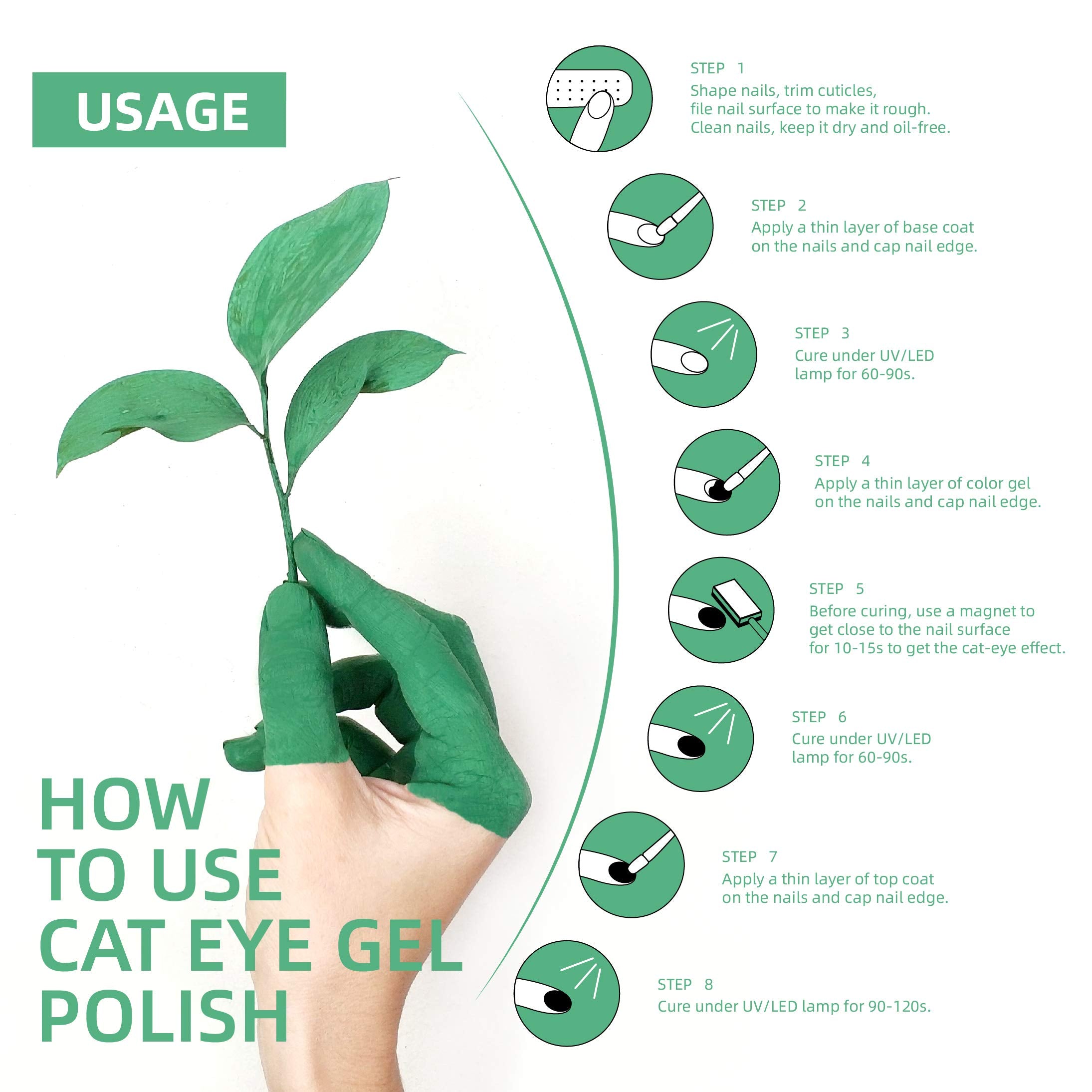 USAGE

HOW
TO USE
CAT EYE GEL
POLISH

STEP 1
Shape nails, trim cuticles,
file nail surface to make it rough.
Clean nails, keep it dry and oil-free.

STEP 2
Apply a thin layer of base coat
on the nails and cap nail edge.

STEP 3
Cure under UV/LED
lamp for 60-90s.

STEP 4
Apply a thin layer of color gel
on the nails and cap nail edge.

STEP 5
Before curing, use a magnet to
get close to the nail surface
for 10-15s to get the cat-eye effect.

STEP 6
Cure under UV/LED
lamp for 60-90s.

STEP 7
Apply a thin layer of top coat
on the nails and cap nail edge.

STEP 8
Cure under UV/LED lamp for 90-120s.