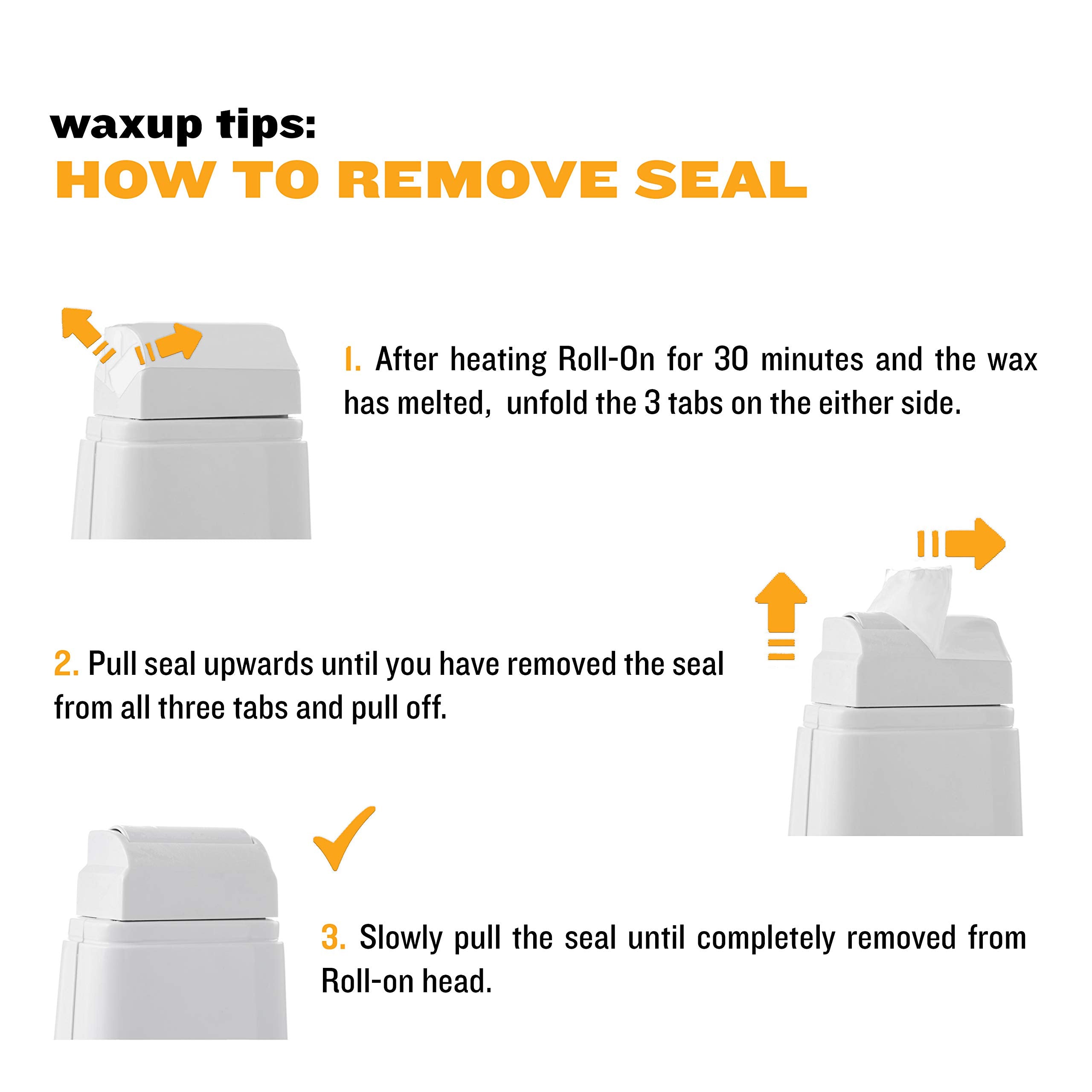 waxup tips:
HOW TO REMOVE SEAL

1. After heating Roll-On for 30 minutes and the wax has melted, unfold the 3 tabs on the either side.

2. Pull seal upwards until you have removed the seal from all three tabs and pull off.

3. Slowly pull the seal until completely removed from Roll-on head.