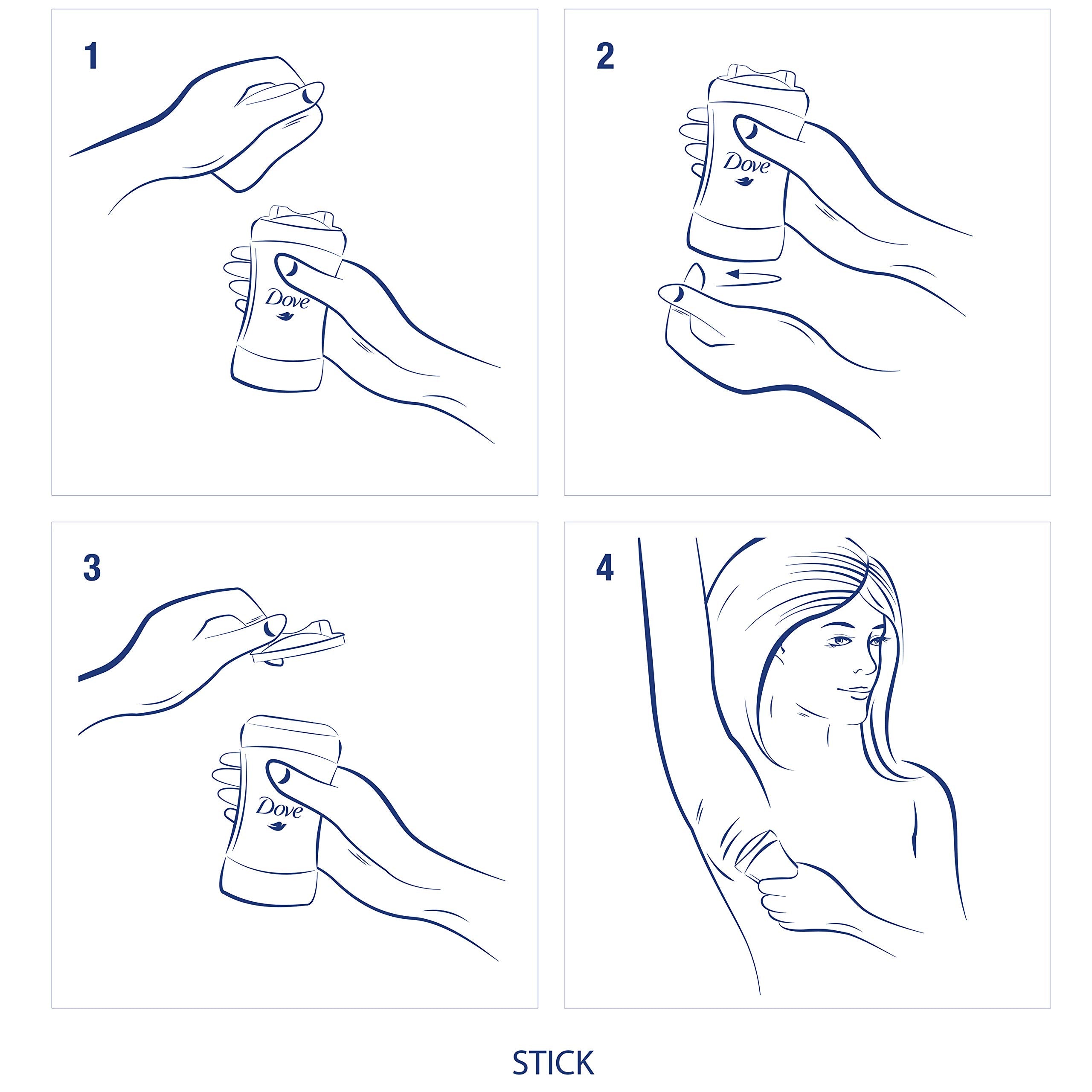 1

Dove

2

Dove

3

Dove

4

STICK