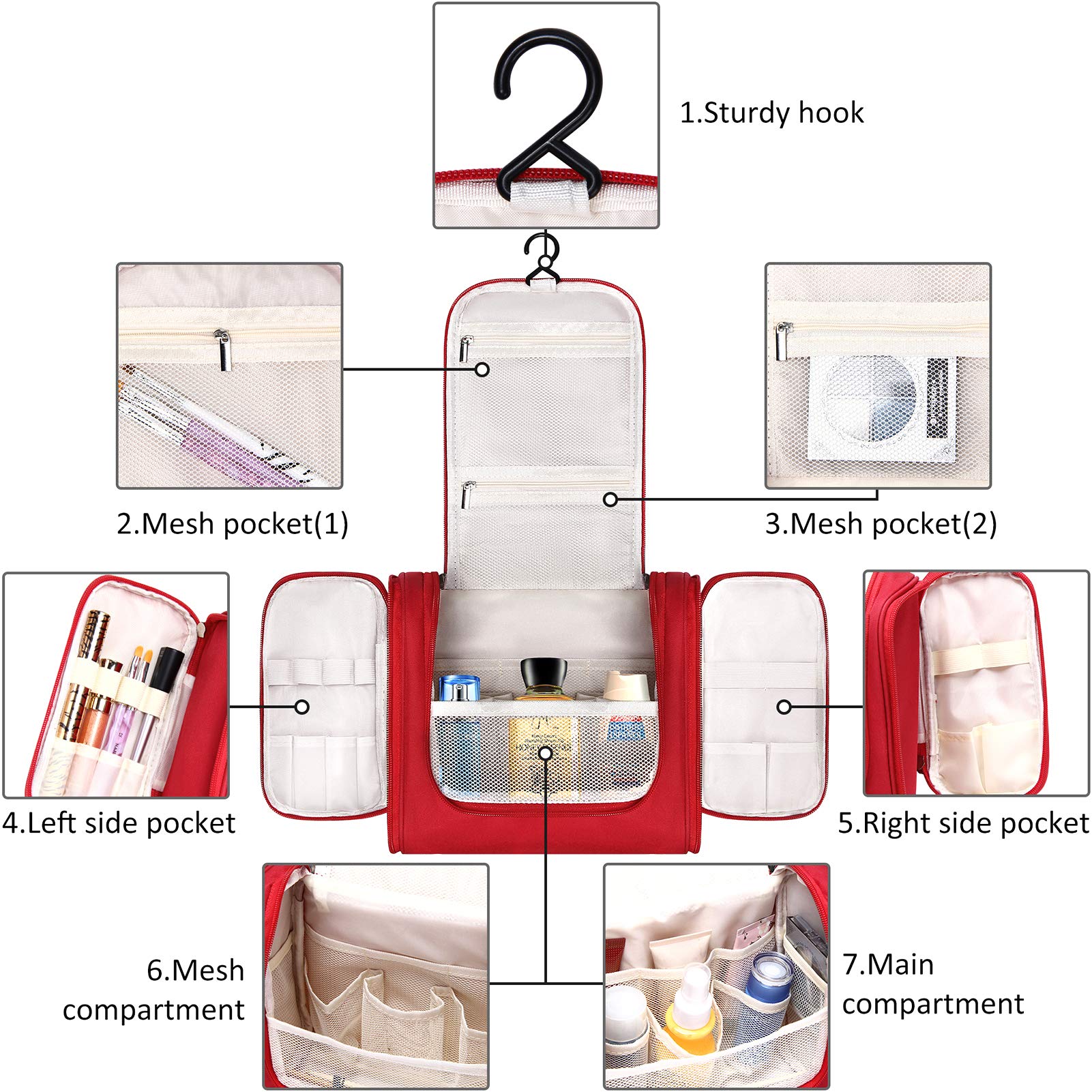 1.Sturdy hook

2.Mesh pocket(1)

3.Mesh pocket(2)

4.Left side pocket

5.Right side pocket

6.Mesh compartment

7.Main compartment