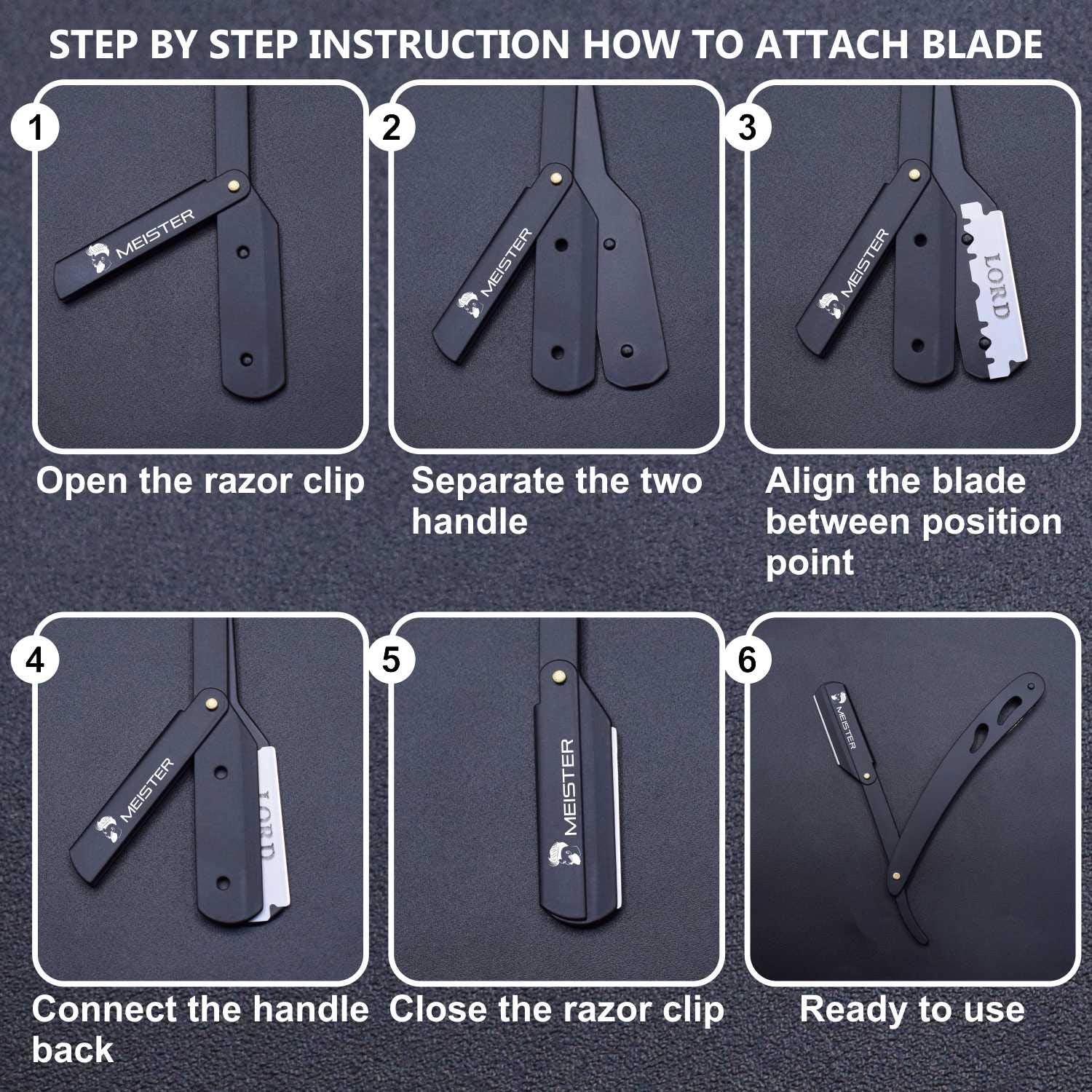 STEP BY STEP INSTRUCTION HOW TO ATTACH BLADE

1

MEISTER

Open the razor clip

2

MEISTER

Separate the two handle

3

MEISTER

LORD

Align the blade between position point

4

MEISTER

LORD

Connect the handle back

5

MEISTER

Close the razor clip

6

MEISTER

Ready to use