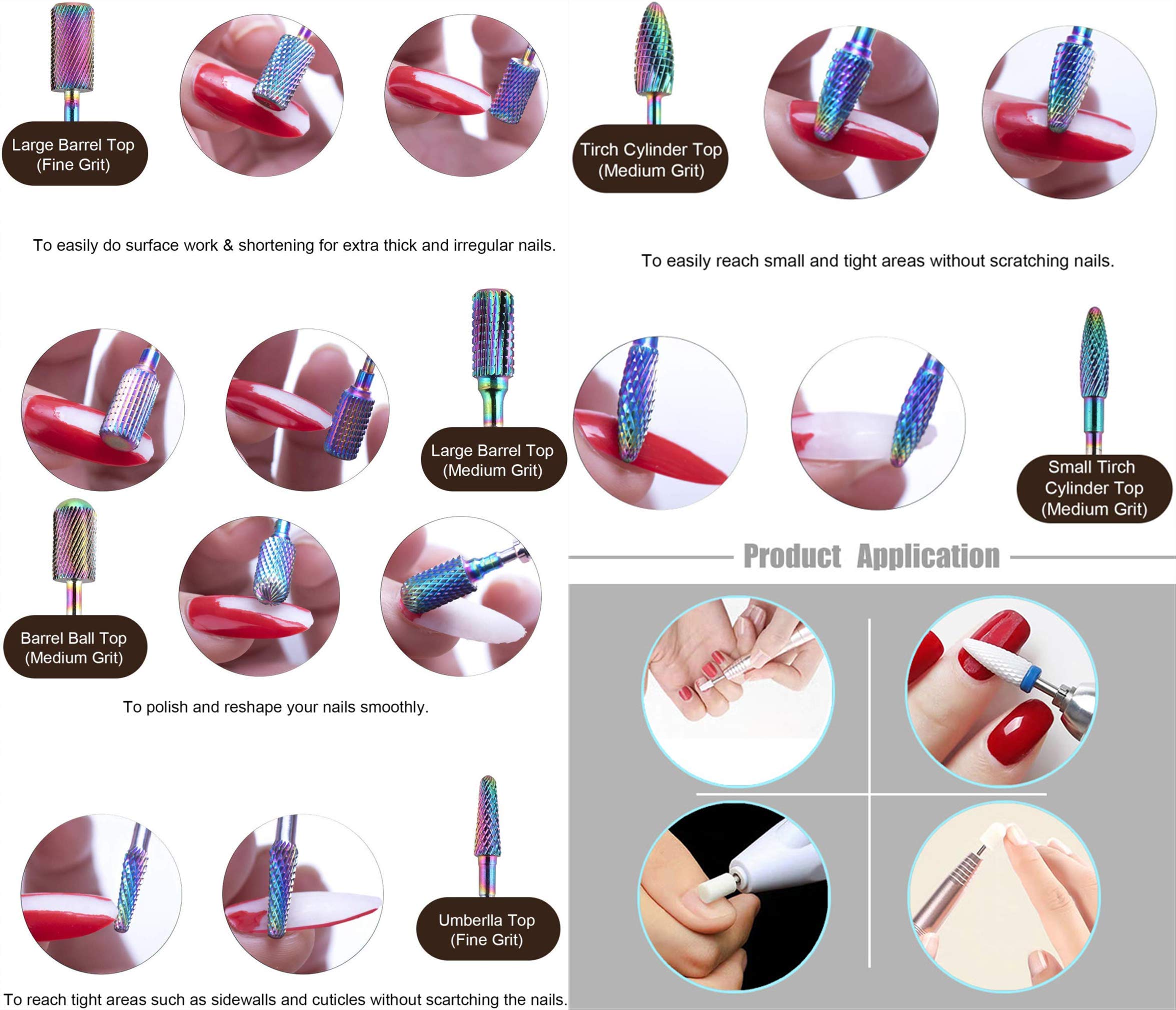 Large Barrel Top
(Fine Grit)

To easily do surface work & shortening for extra thick and irregular nails.

Large Barrel Top
(Medium Grit)

Barrel Ball Top
(Medium Grit)

To polish and reshape your nails smoothly.

Umberlla Top
(Fine Grit)

To reach tight areas such as sidewalls and cuticles without scartching the nails.

Tirch Cylinder Top
(Medium Grit)

To easily reach small and tight areas without scratching nails.

Small Tirch
Cylinder Top
(Medium Grit)

Product Application