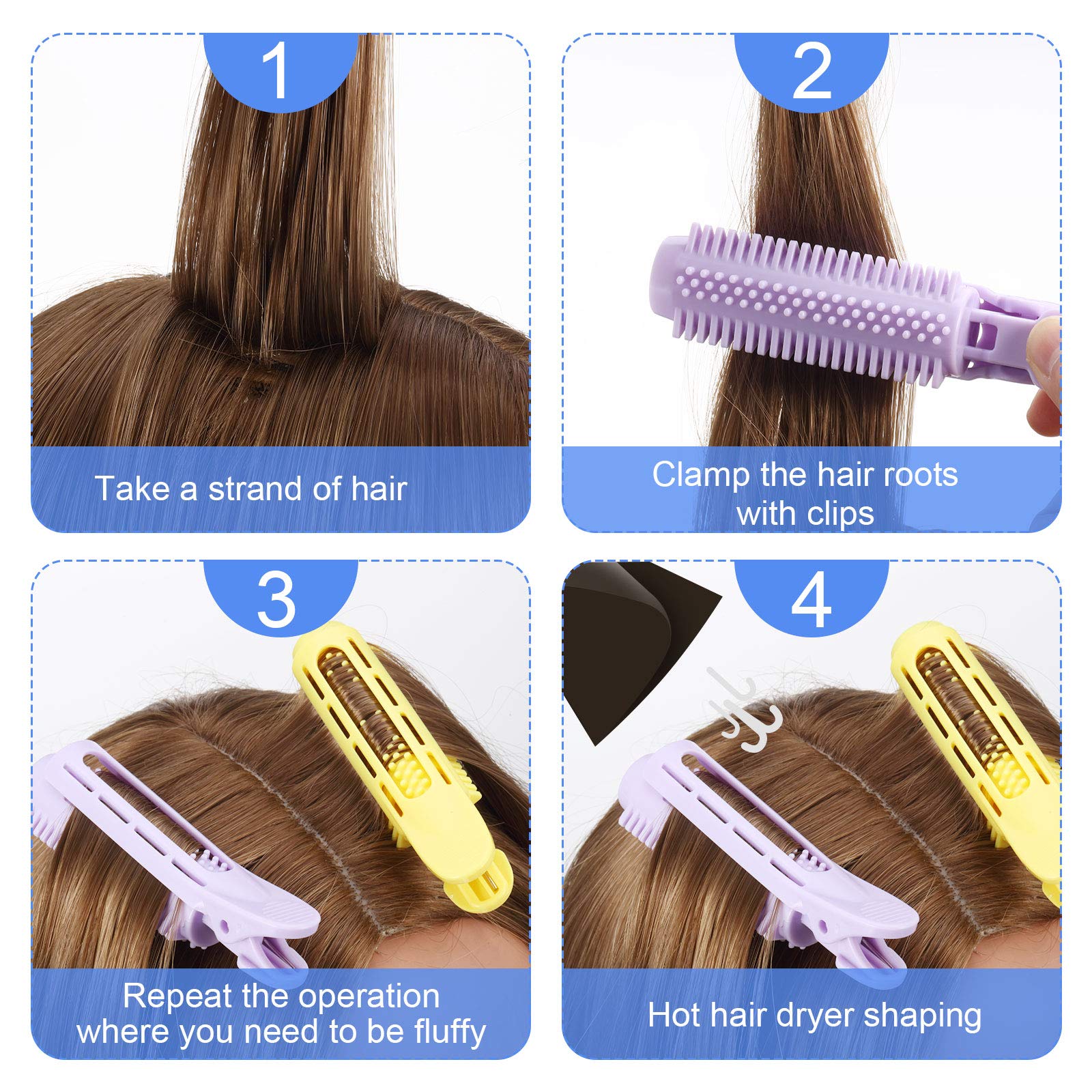 1

Take a strand of hair

2

Clamp the hair roots with clips

3

Repeat the operation where you need to be fluffy

4

Hot hair dryer shaping