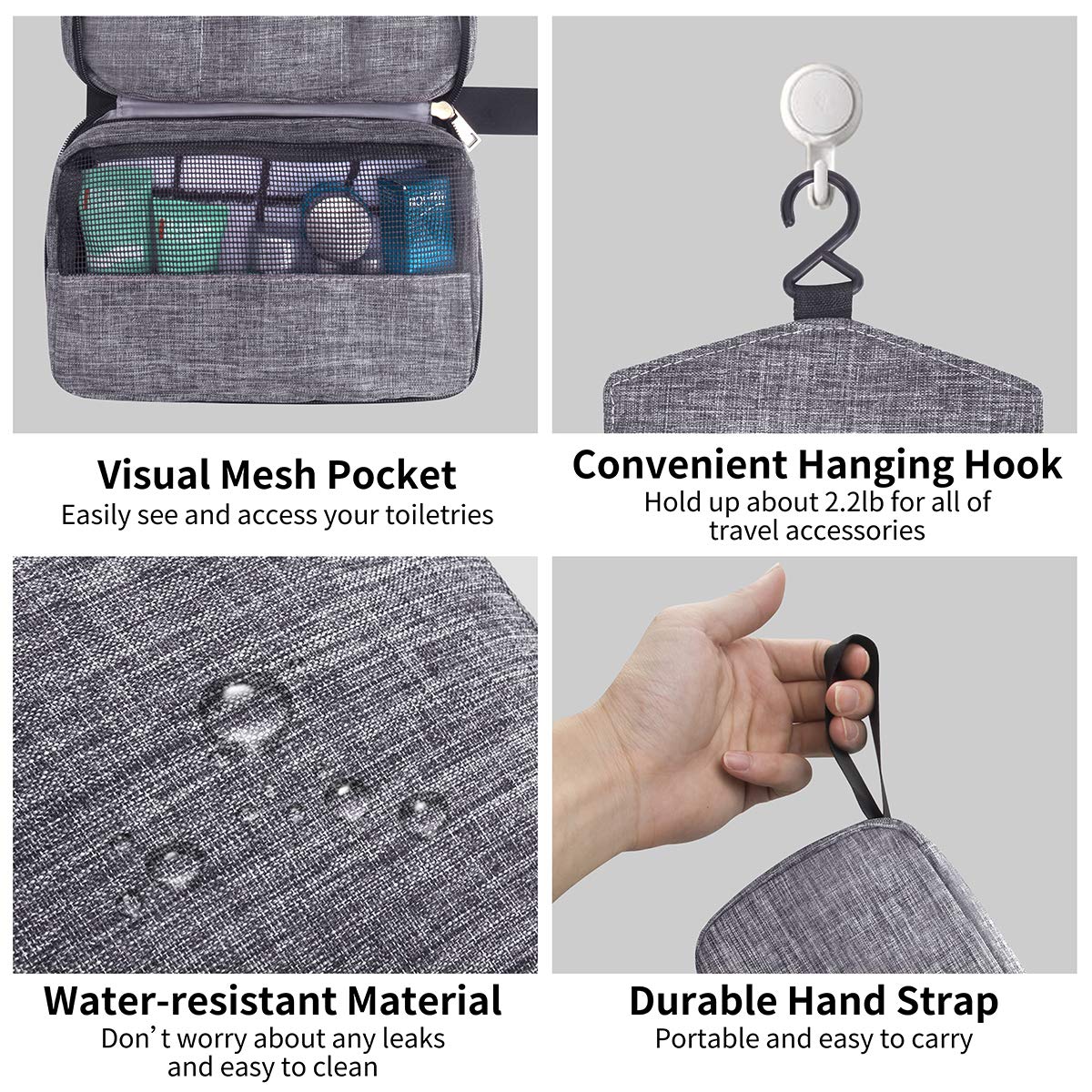 Visual Mesh Pocket
Easily see and access your toiletries

Convenient Hanging Hook
Hold up about 2.2lb for all of travel accessories

Water-resistant Material
Don’t worry about any leaks and easy to clean

Durable Hand Strap
Portable and easy to carry