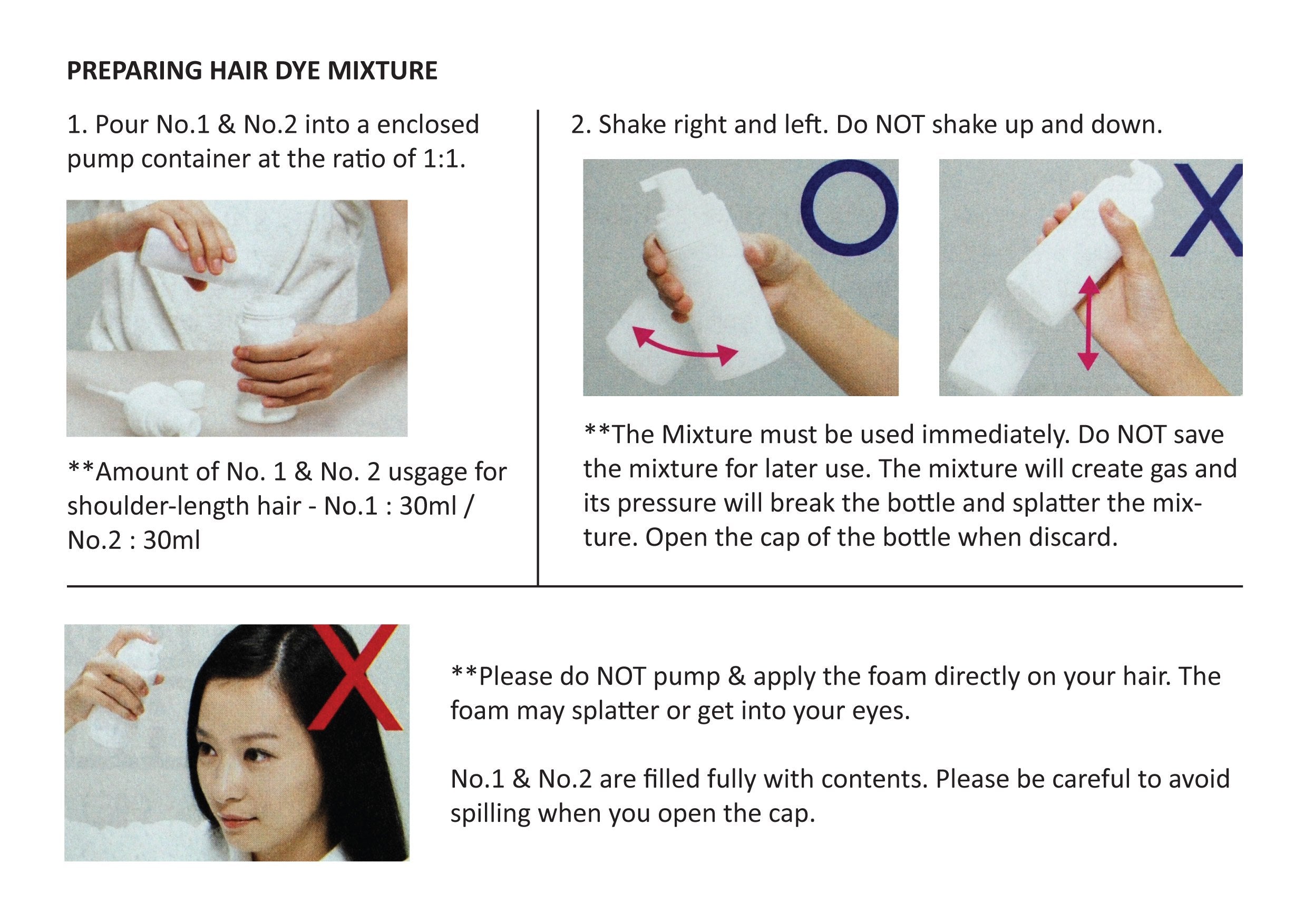 PREPARING HAIR DYE MIXTURE

1. Pour No.1 & No.2 into a enclosed pump container at the ratio of 1:1.

**Amount of No. 1 & No. 2 usgage for shoulder-length hair - No.1 : 30ml / No.2 : 30ml

2. Shake right and left. Do NOT shake up and down.

O

X

**The Mixture must be used immediately. Do NOT save the mixture for later use. The mixture will create gas and its pressure will break the bottle and splatter the mixture. Open the cap of the bottle when discard.

X

**Please do NOT pump & apply the foam directly on your hair. The foam may splatter or get into your eyes.

No.1 & No.2 are filled fully with contents. Please be careful to avoid spilling when you open the cap.