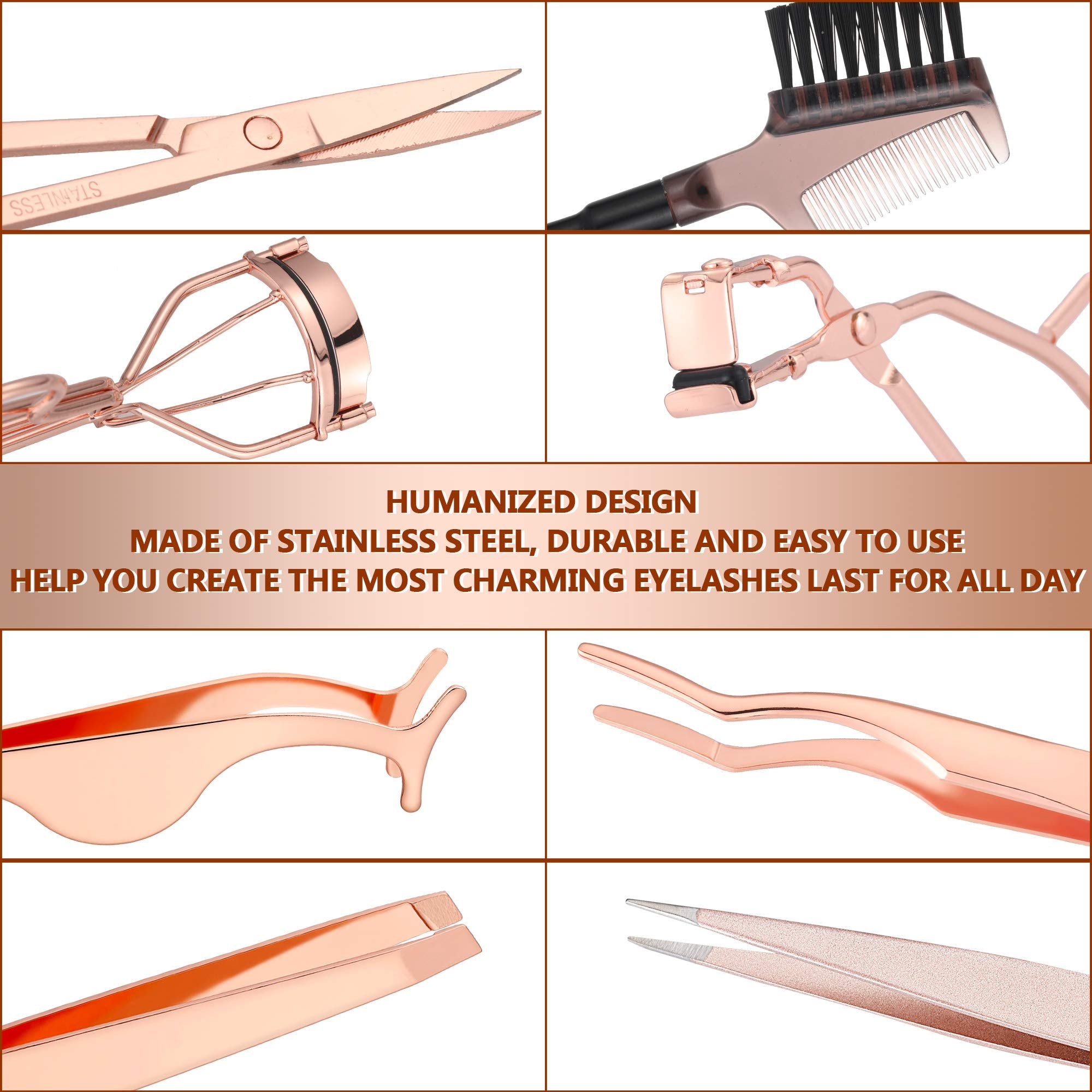 STAINLESS

HUMANIZED DESIGN
MADE OF STAINLESS STEEL, DURABLE AND EASY TO USE
HELP YOU CREATE THE MOST CHARMING EYELASHES LAST FOR ALL DAY