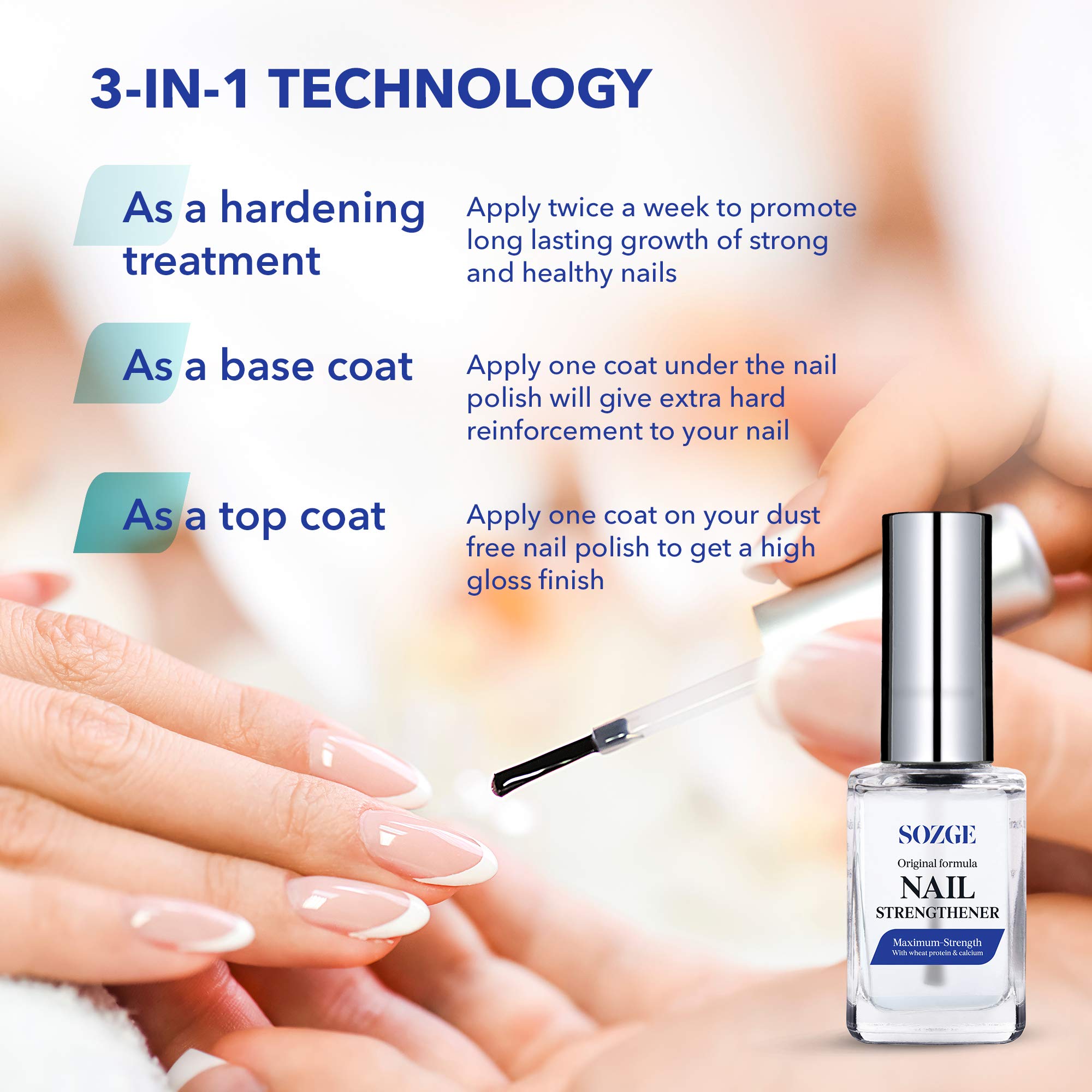 3-IN-1 TECHNOLOGY

As a hardening treatment

Apply twice a week to promote long lasting growth of strong and healthy nails

As a base coat

Apply one coat under the nail polish will give extra hard reinforcement to your nail

As a top coat

Apply one coat on your dust free nail polish to get a high gloss finish

SOZGE

Original formula

NAIL

STRENGTHENER

Maximum-Strength

With wheat protein & calcium