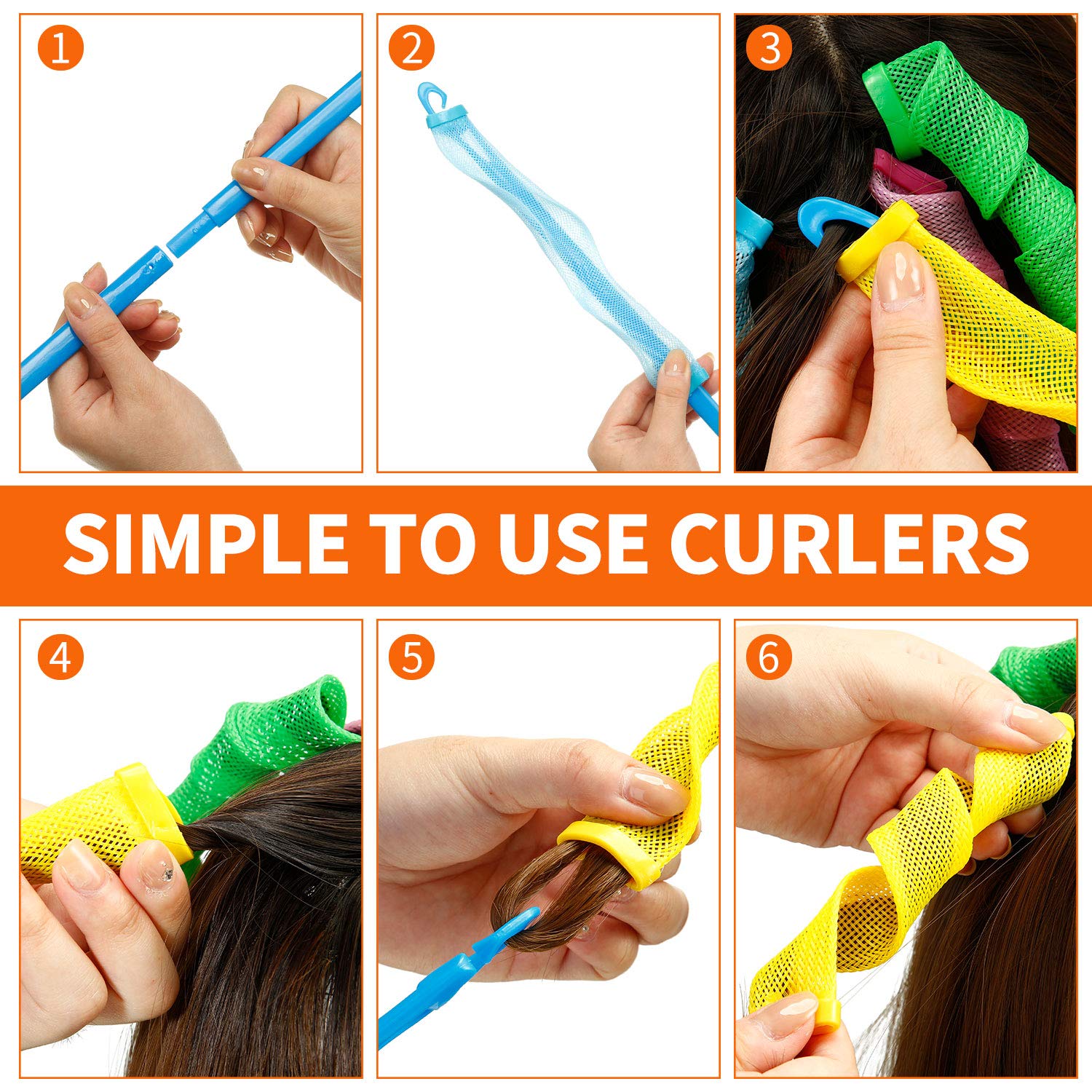 1

2

3

SIMPLE TO USE CURLERS

4

5

6