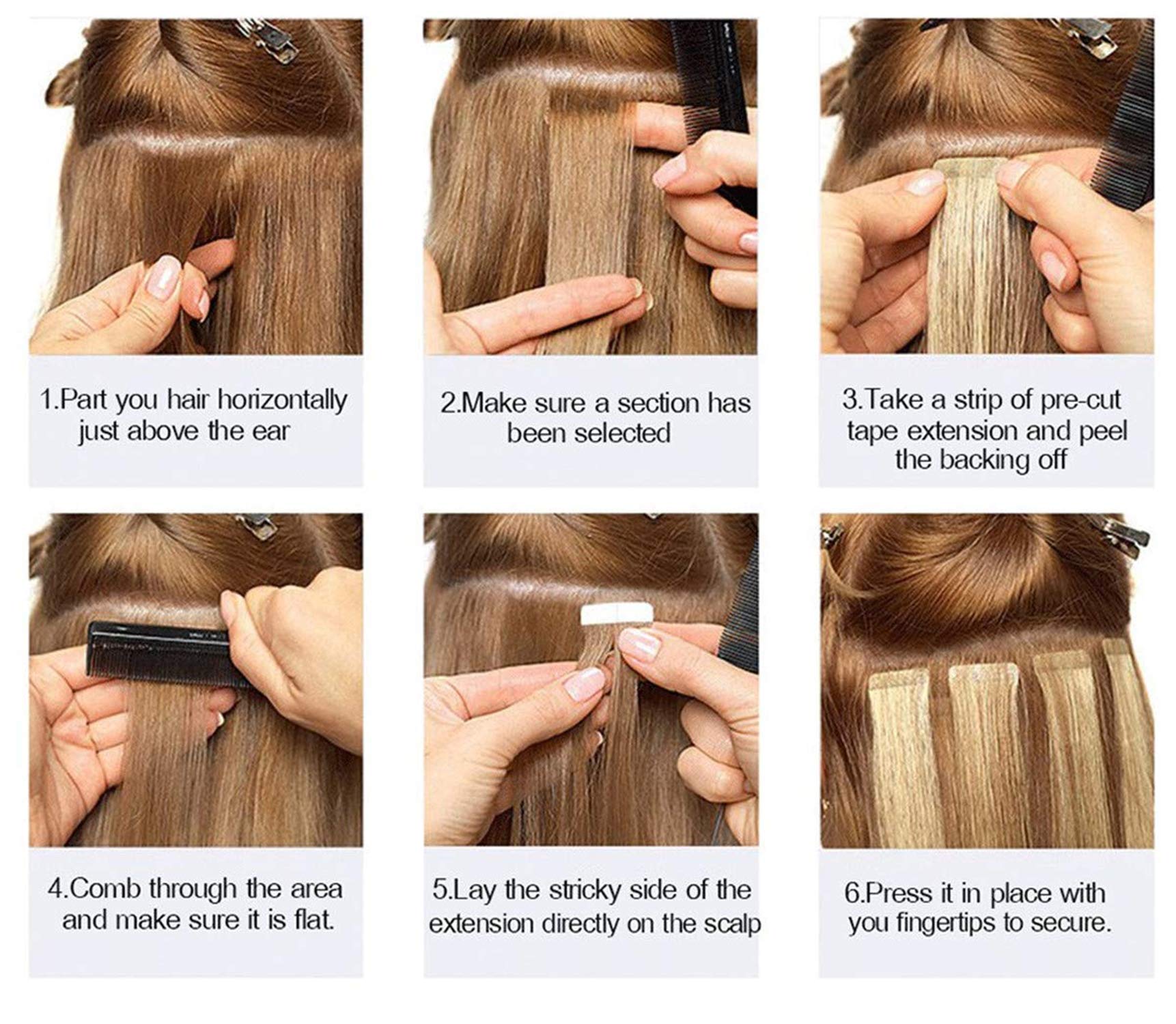 1.Part you hair horizontally just above the ear

2.Make sure a section has been selected

3.Take a strip of pre-cut tape extension and peel the backing off

4.Comb through the area and make sure it is flat.

5.Lay the stricky side of the extension directly on the scalp

6.Press it in place with you fingertips to secure.